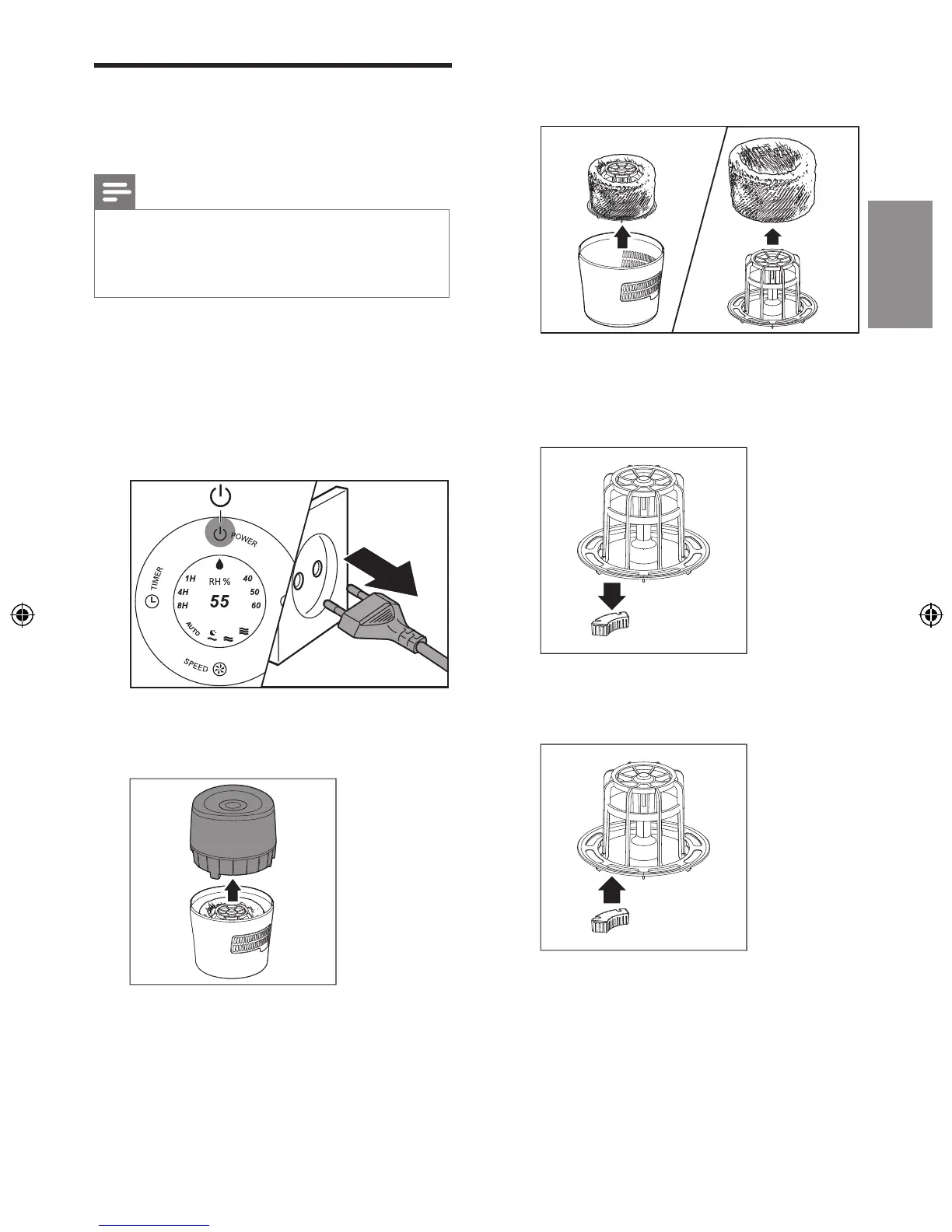 POWER

TIMER

1H

4H

8H

RH %

55

40

50

60

AUTO

SPEED