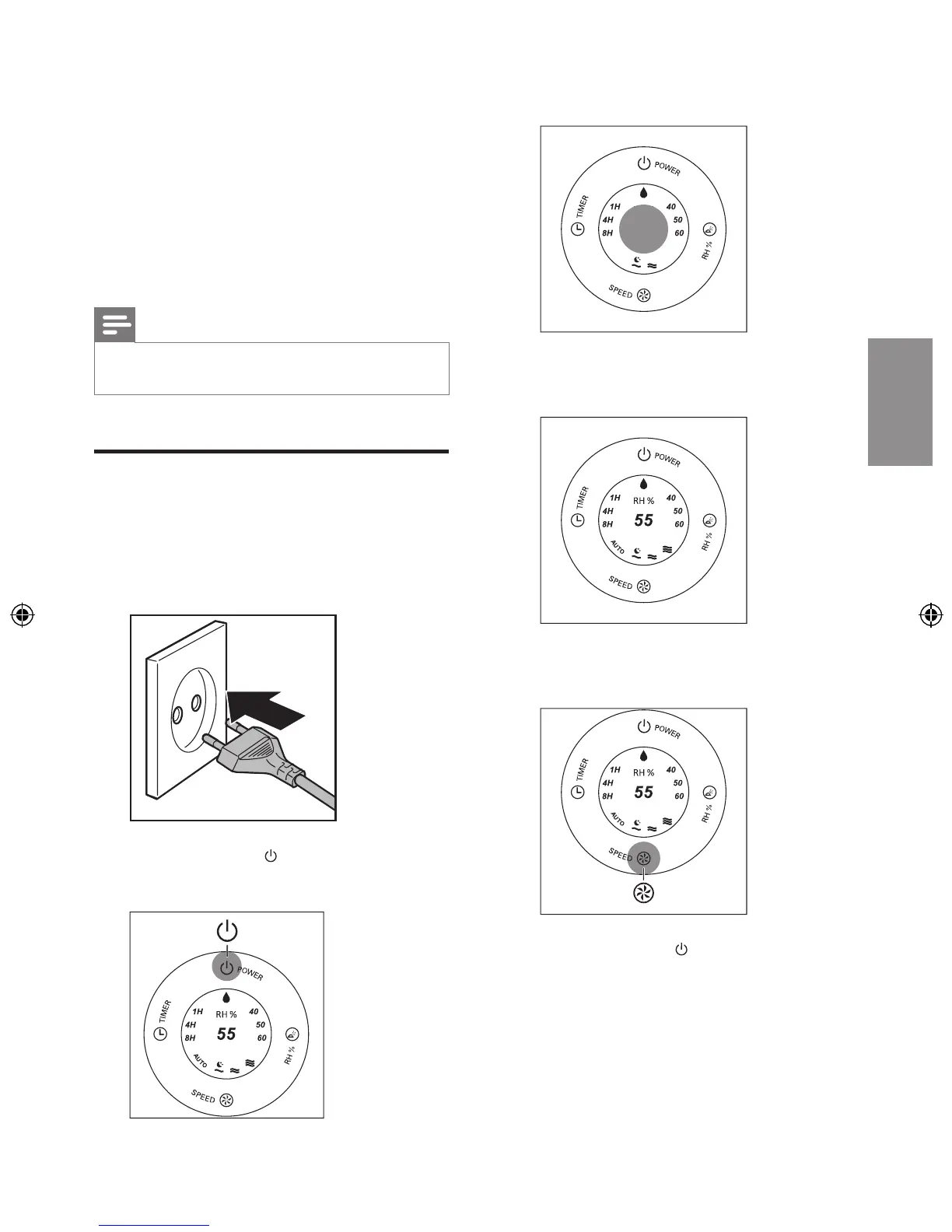 POWER
TIMER
1H
4H
8H
40
50
60
RH %
SPEED

POWER
TIMER
1H
4H
8H
RH %
55
40
50
60
AUTO
RH %
SPEED

POWER
TIMER
1H
4H
8H
RH %
55
40
50
60
AUTO
RH %
SPEED

POWER
TIMER
1H
4H
8H
RH %
55
40
50
60
AUTO
RH %
SPEED