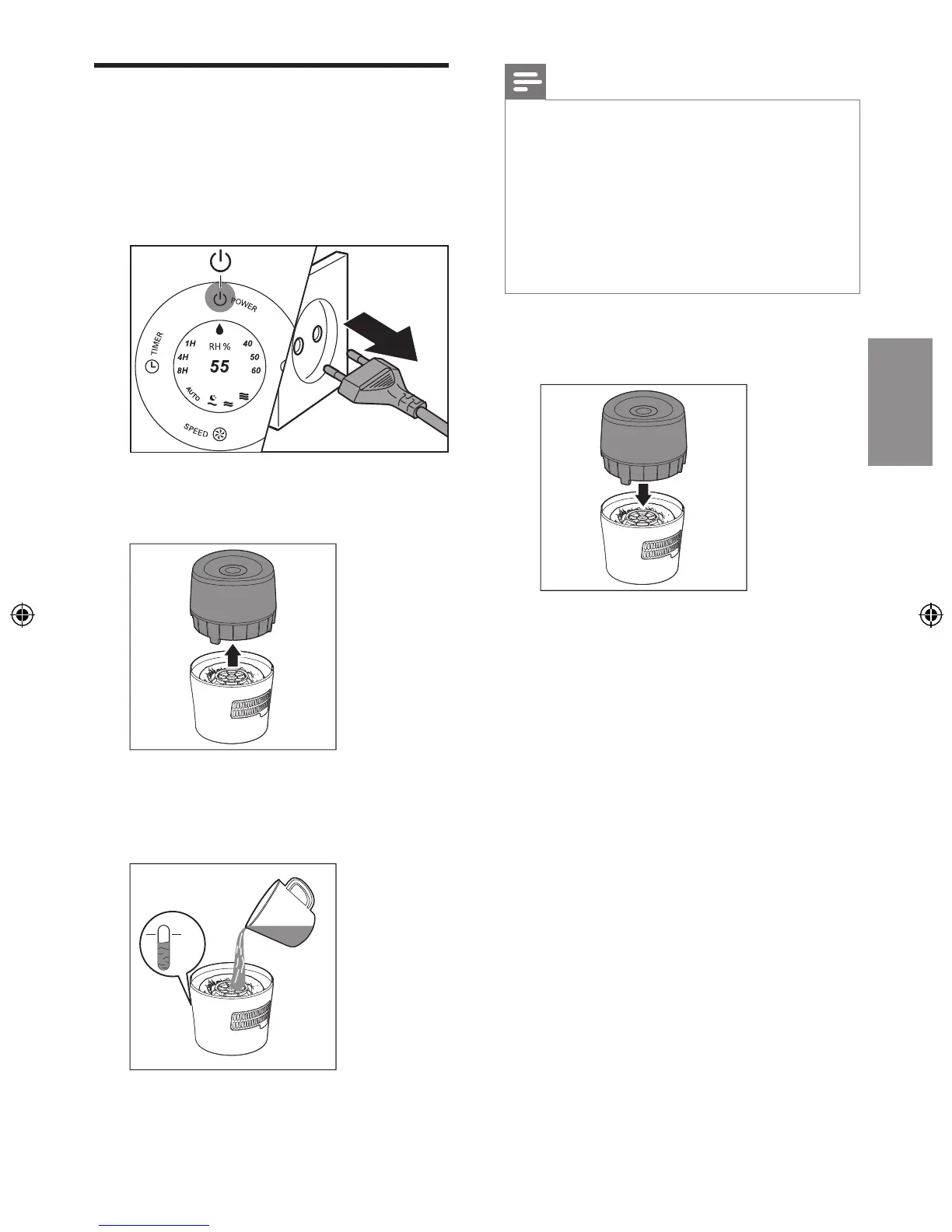 POWER

TIMER

1H

4H

8H

RH %

55

40

50

60

AUTO

SPEED