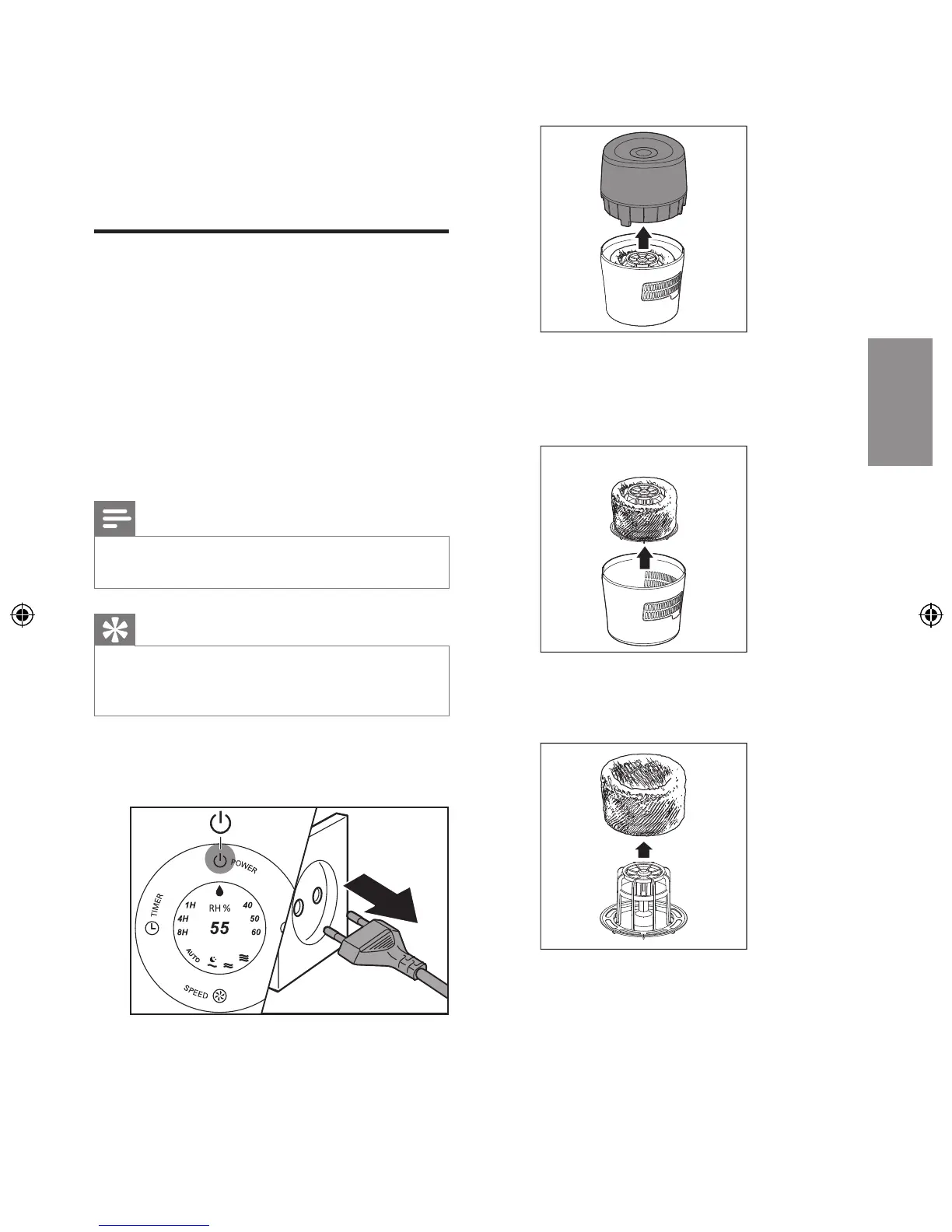 POWER

TIMER

1H
4H
8H

RH %

55

40
50
60

AUTO

SPEED