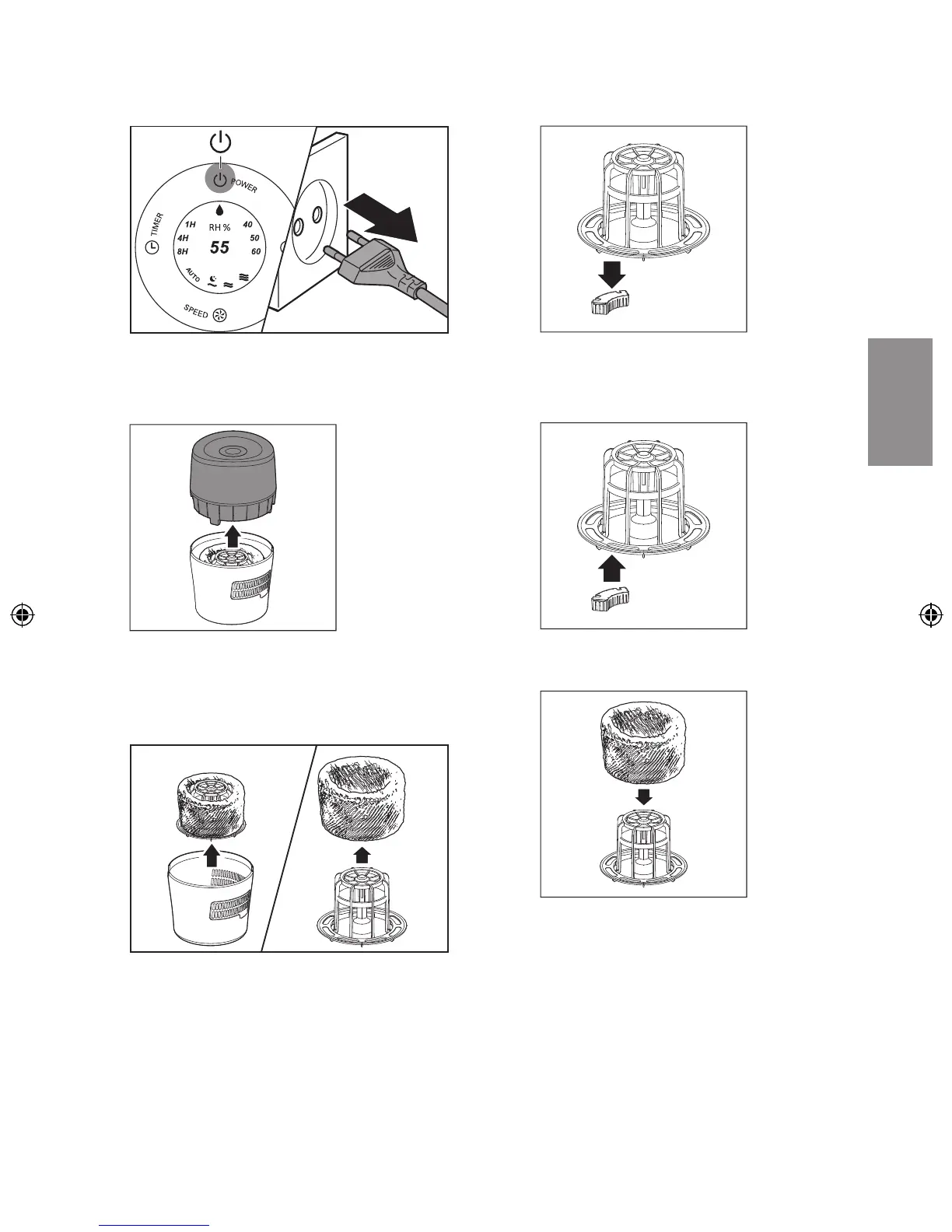 POWER

TIMER

1H
4H
8H

RH %
55

40
50
60

AUTO

SPEED