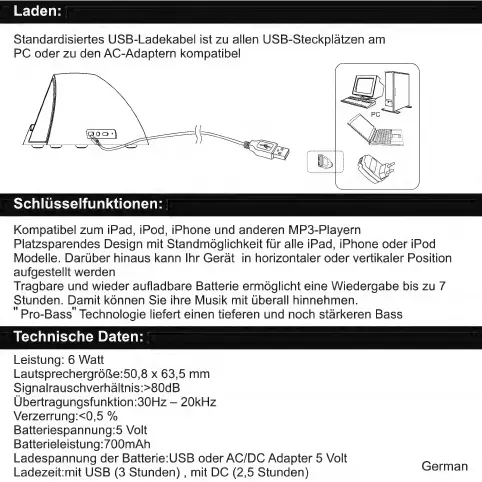 Laden:

Standardisiertes USB-Ladekabel ist zu allen USB-Steckplätzen am PC oder zu den AC-Adaptern kompatibel

PC

Schlüsselfunktionen:

Kompatibel zum iPad, iPod, iPhone und anderen MP3-Playern
Platzsparendes Design mit Standmöglichkeit für alle iPad, iPhone oder iPod Modelle. Darüber hinaus kann Ihr Gerät in horizontaler oder vertikaler Position aufgestellt werden
Tragbare und wieder aufladbare Batterie ermöglicht eine Wiedergabe bis zu 7 Stunden. Damit können Sie ihre Musik mit überall hinnehmen.
"Pro-Bass" Technologie liefert einen tieferen und noch stärkeren Bass

Technische Daten:

Leistung: 6 Watt
Lautsprechergröße:50,8 x 63,5 mm
Signalrauschverhältnis:>80dB
Übertragungsfunktion:30Hz – 20kHz
Verzerrung:<0,5 %
Batteriespannung:5 Volt
Batterieleistung:700mAh
Ladespannung der Batterie:USB oder AC/DC Adapter 5 Volt
Ladezeit:mit USB (3 Stunden) , mit DC (2,5 Stunden)

German