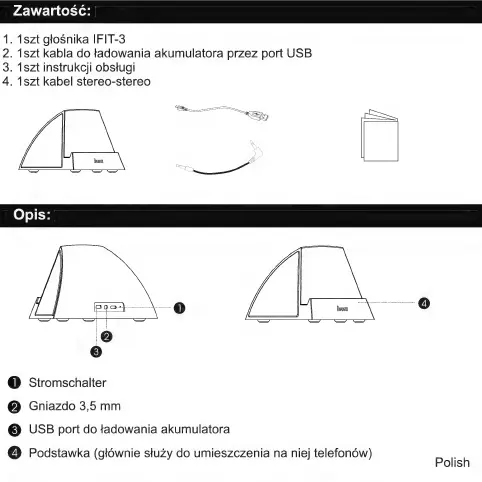 Zawartość:

1. 1szt głośnika IFIT-3
2. 1szt kabla do ładowania akumulatora przez port USB
3. 1szt instrukcji obsługi
4. 1szt kabel stereo-stereo

Opis:

1
2
3
4

1 Stromschalter
2 Gniazdo 3,5 mm
3 USB port do ładowania akumulatora
4 Podstawka (głównie służy do umieszczenia na niej telefonów)

Polish