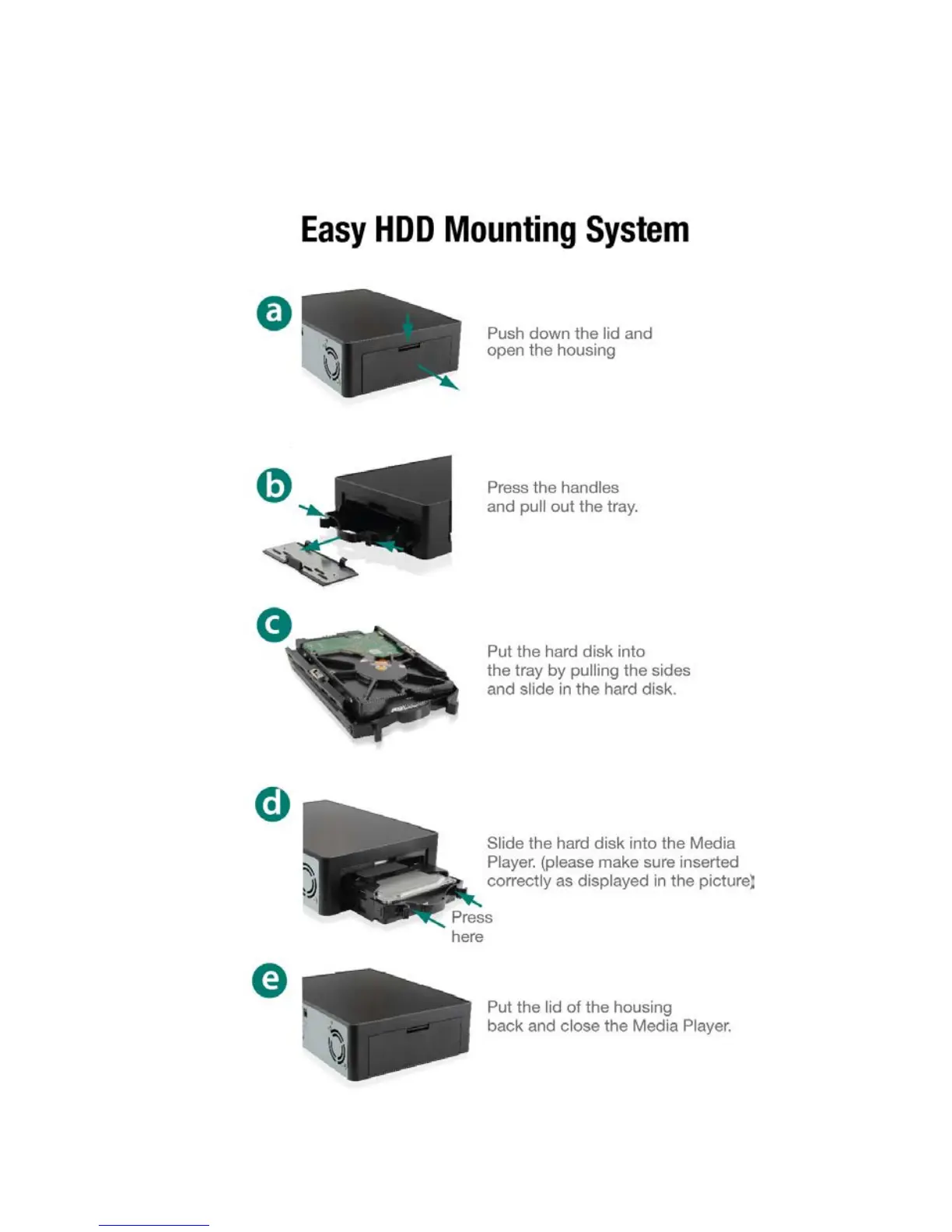 Easy HDD Mounting System

a

Push down the lid and open the housing

b

Press the handles and pull out the tray.

c

Put the hard disk into the tray by pulling the sides and slide in the hard disk.

d

Slide the hard disk into the Media Player. (please make sure inserted correctly as displayed in the picture)

Press here

e

Put the lid of the housing back and close the Media Player.