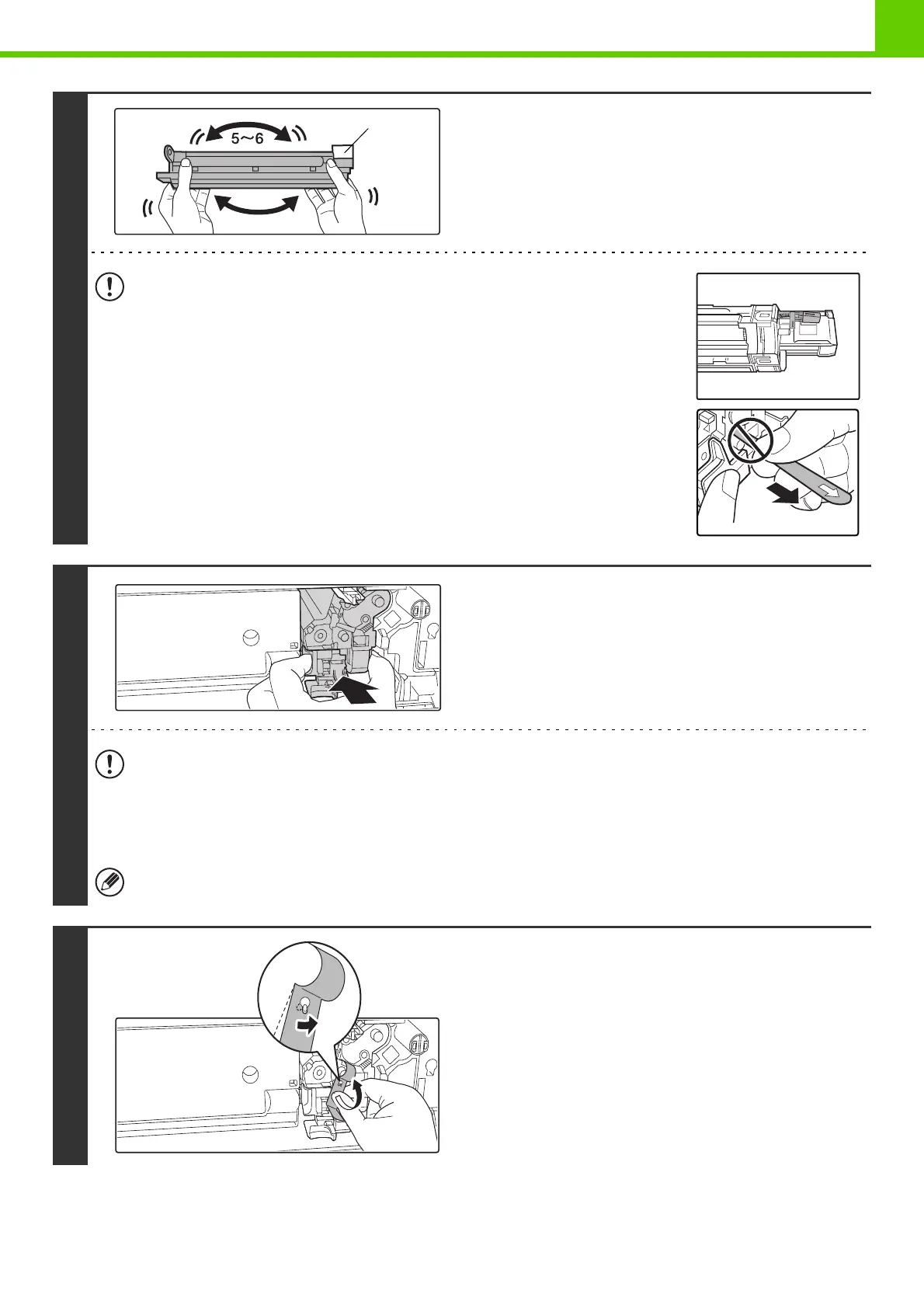 5～6