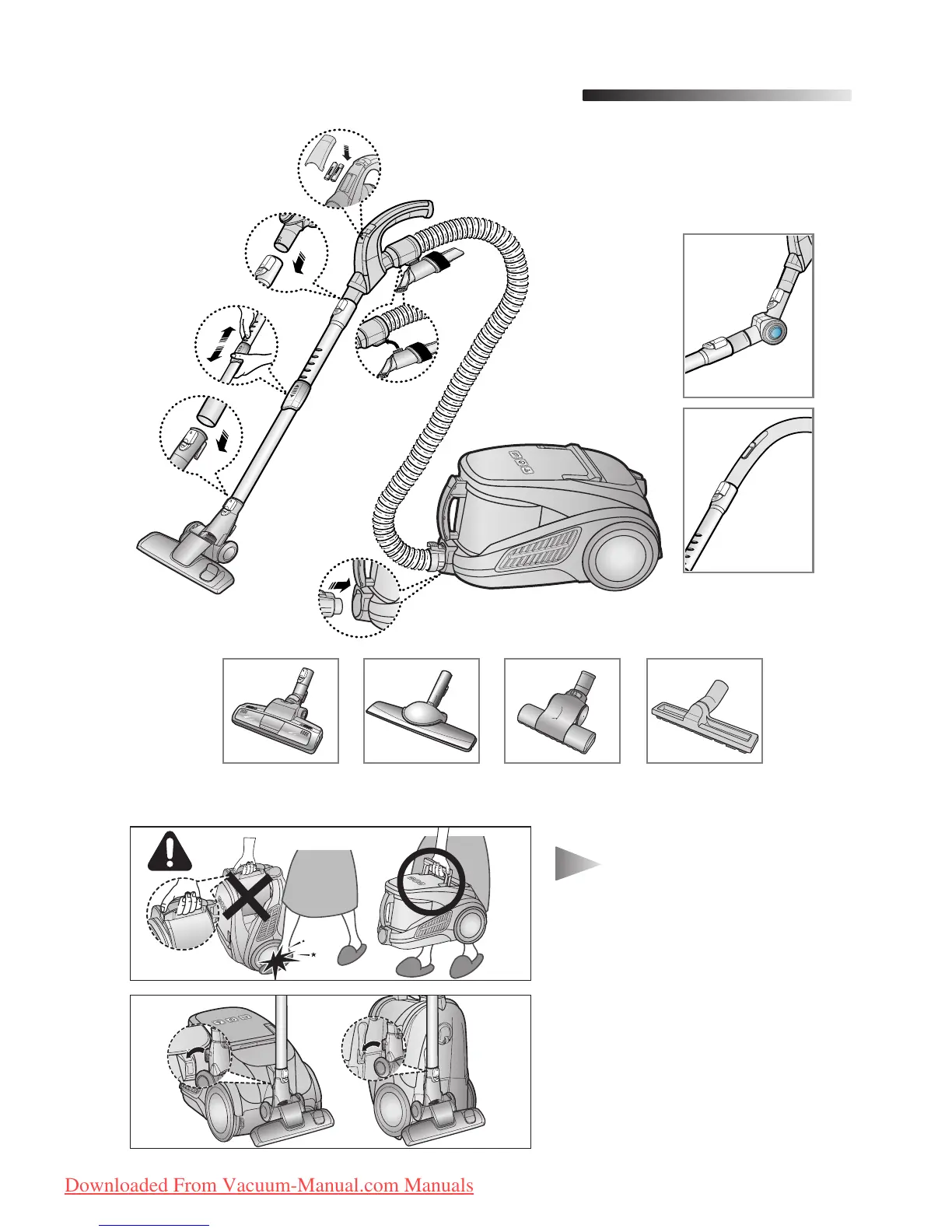 Downloaded From Vacuum-Manual.com Manuals