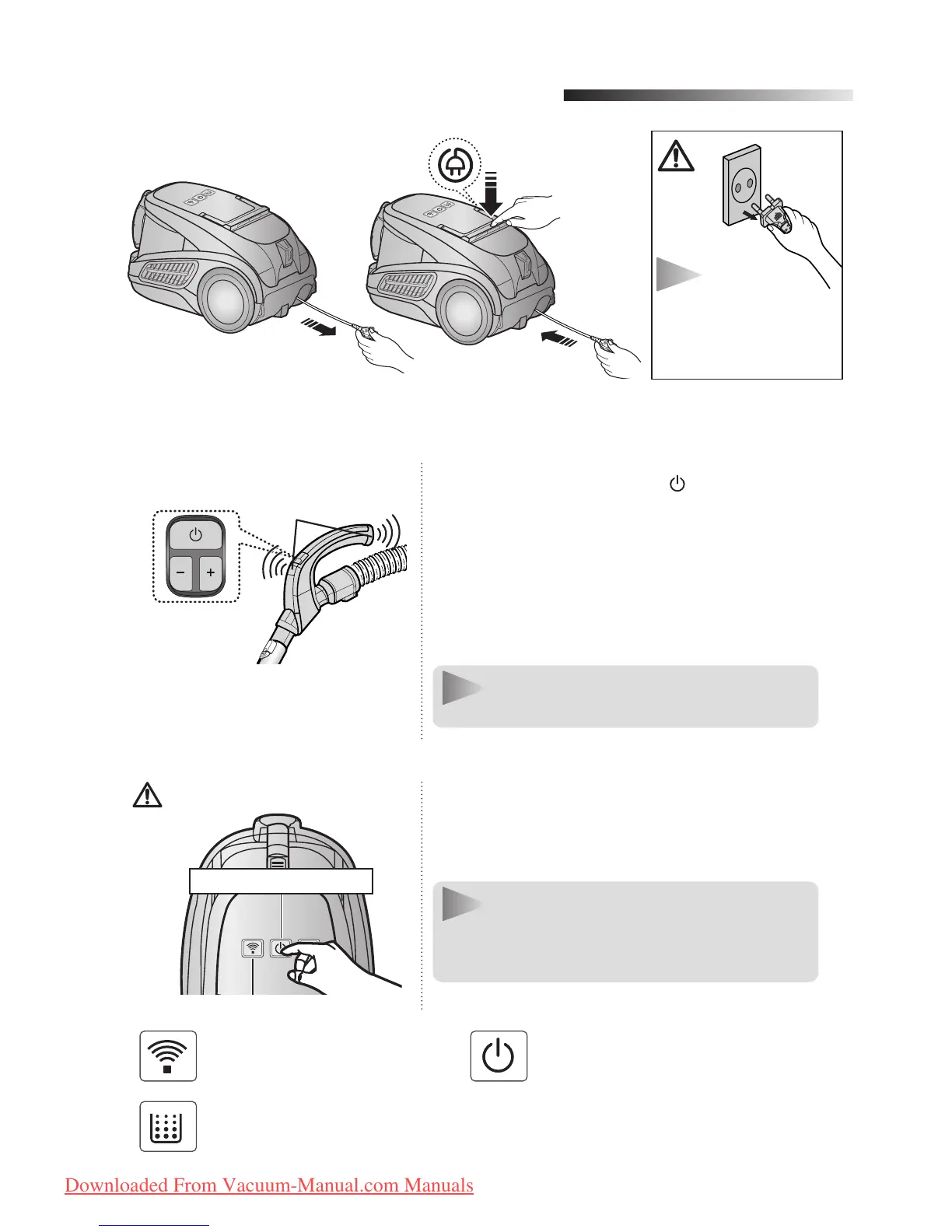 Downloaded From Vacuum-Manual.com Manuals