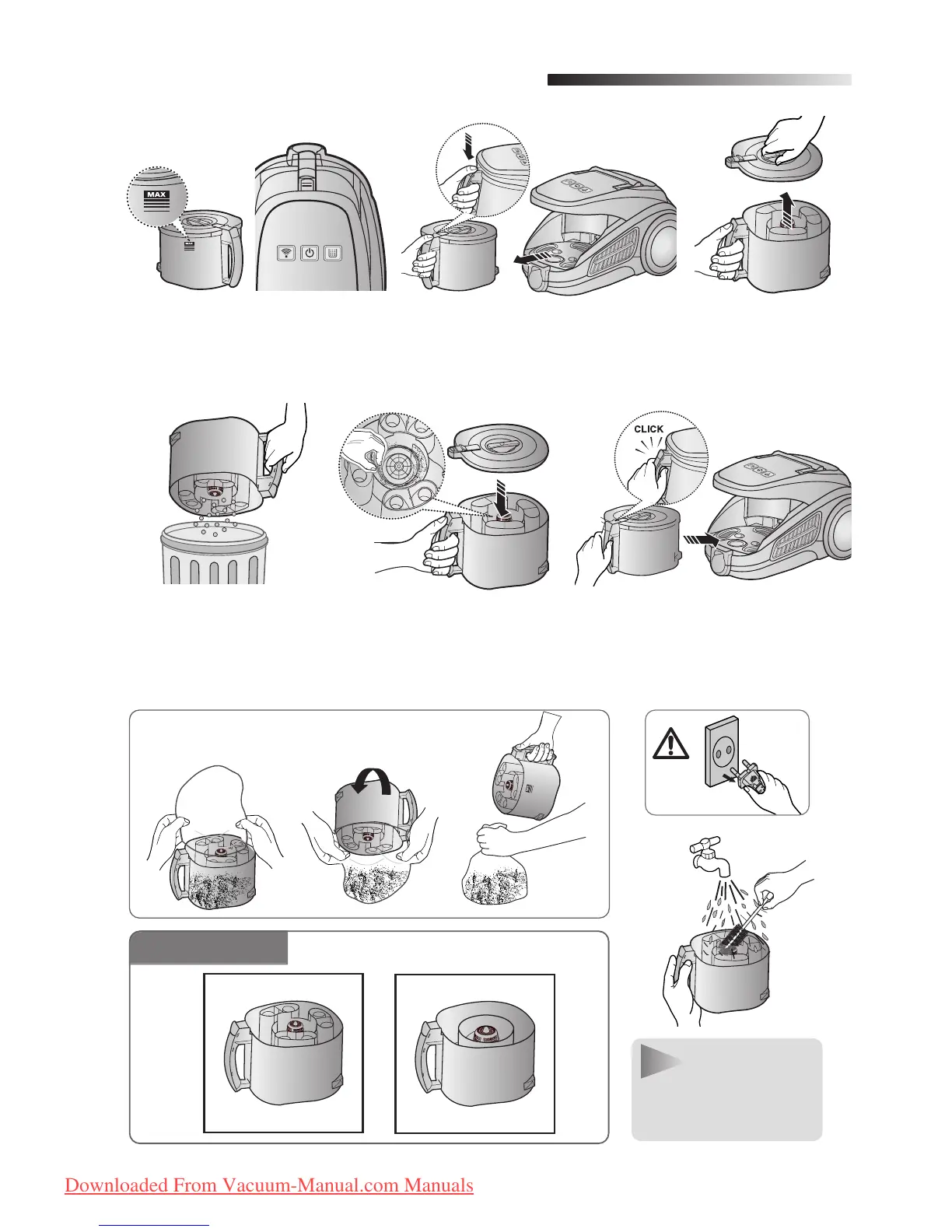 MAX

MAX

CLICK

Downloaded From Vacuum-Manual.com Manuals