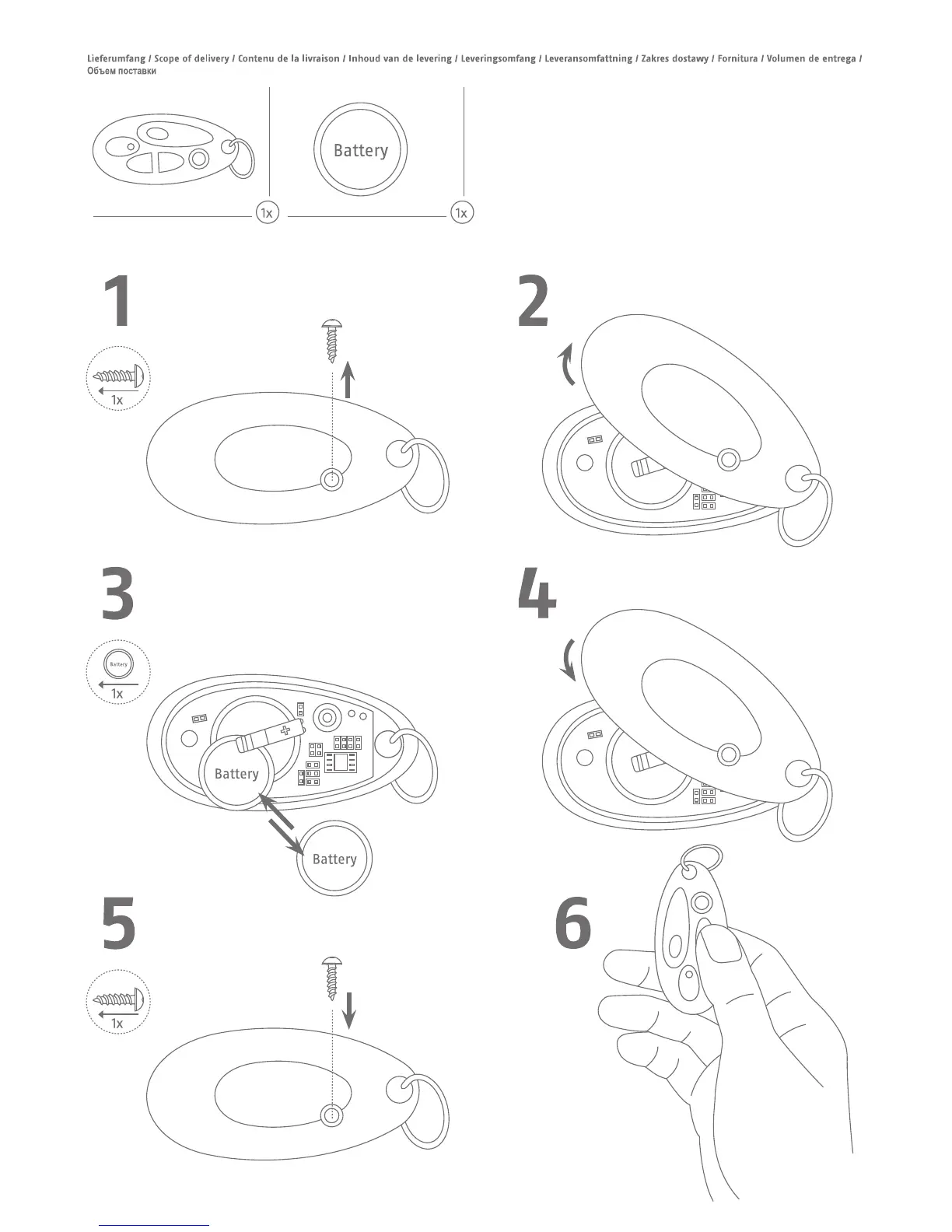 Lieferumfang / Scope of delivery / Contenu de la livraison / Inhoud van de levering / Leveringsomfang / Leveransomfattning / Zakres dostawy / Fornitura / Volumen de entrega / Объем поставки

Battery

1x

1x

1

1x

2

3

Battery

1x

+

Battery

Battery

4

5

1x

6