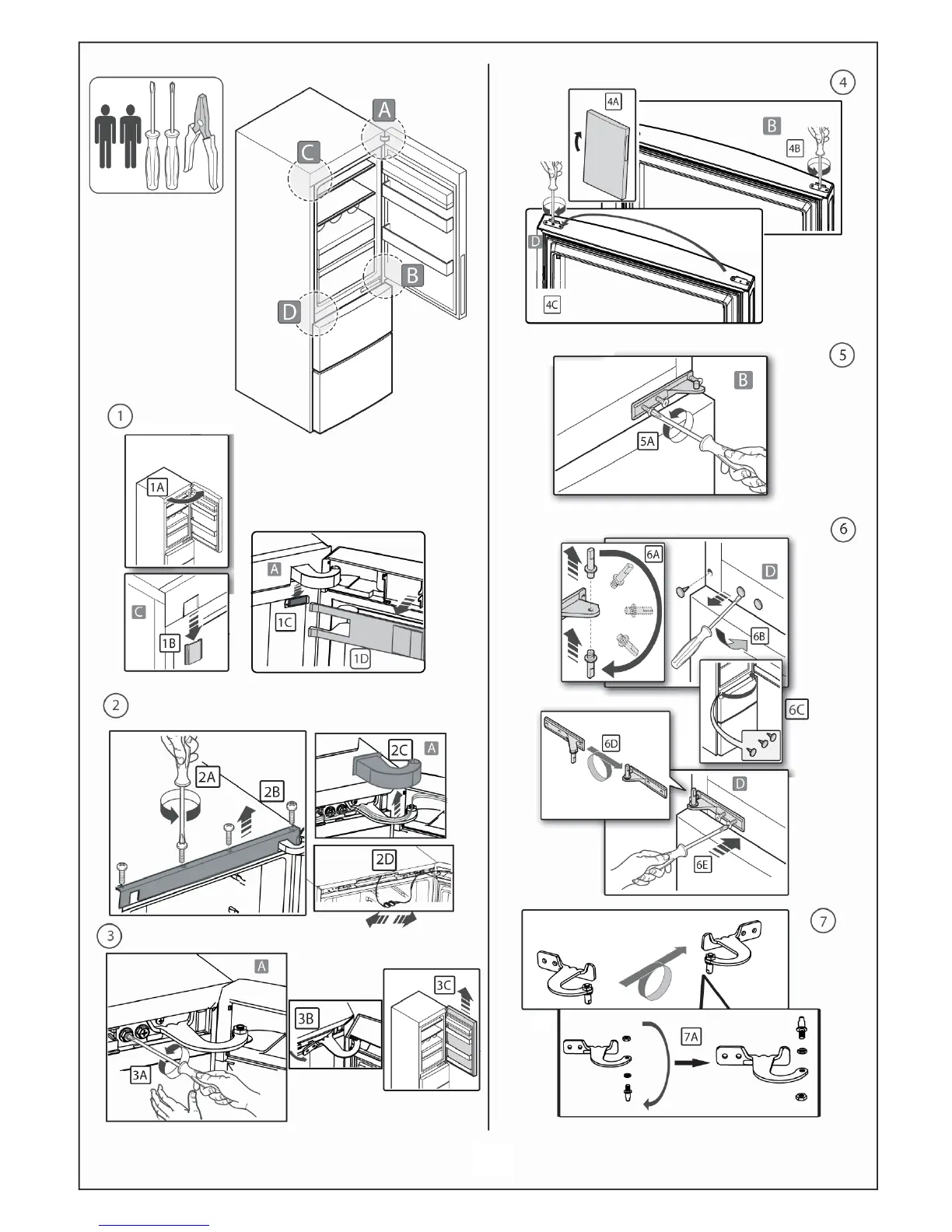 A
C
B
D

1
1A
C
1B
A
1C
1D

2
2A
2B
2C
A
2D

3
A
3A
3B
3C

4
4A
B
4B
D
4C

5
B
5A

6
6A
D
6B
6C
6D
D
6E

7
7A