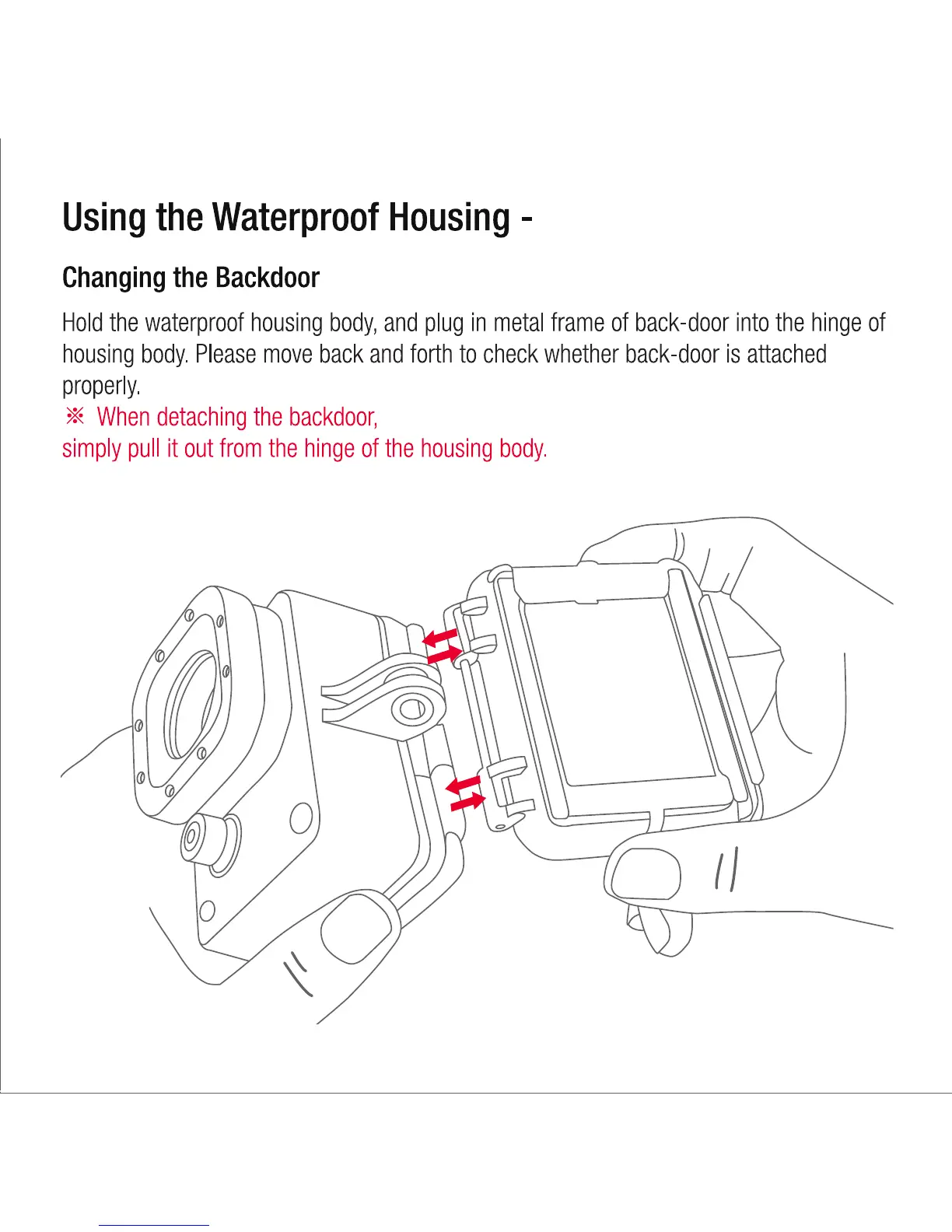 Using the Waterproof Housing -

Changing the Backdoor

Hold the waterproof housing body, and plug in metal frame of back-door into the hinge of housing body. Please move back and forth to check whether back-door is attached properly.
※ When detaching the backdoor,
simply pull it out from the hinge of the housing body.