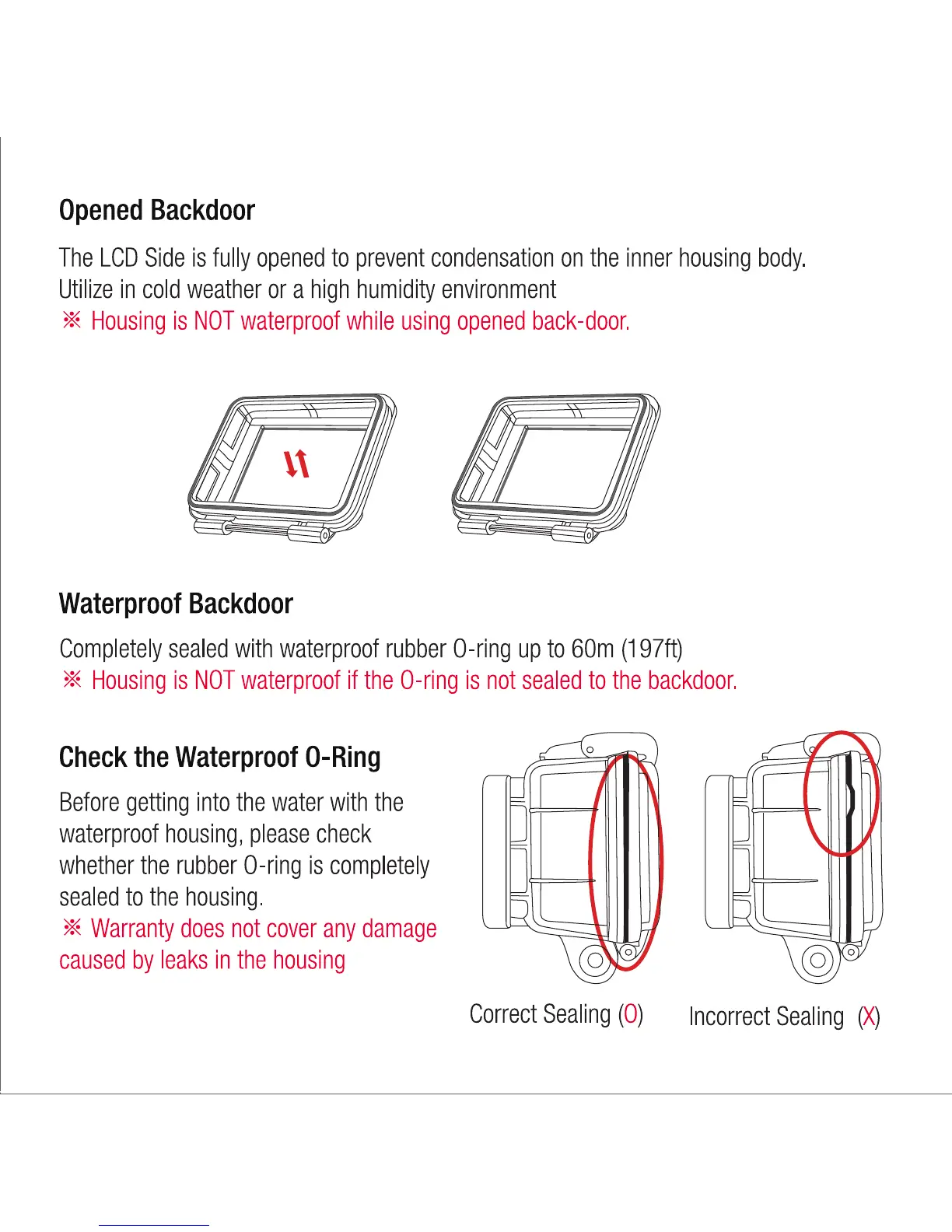 Opened Backdoor

The LCD Side is fully opened to prevent condensation on the inner housing body. Utilize in cold weather or a high humidity environment
※ Housing is NOT waterproof while using opened back-door.

Waterproof Backdoor

Completely sealed with waterproof rubber O-ring up to 60m (197ft)
※ Housing is NOT waterproof if the O-ring is not sealed to the backdoor.

Check the Waterproof O-Ring

Before getting into the water with the waterproof housing, please check whether the rubber O-ring is completely sealed to the housing.
※ Warranty does not cover any damage caused by leaks in the housing

Correct Sealing (O)

Incorrect Sealing (X)