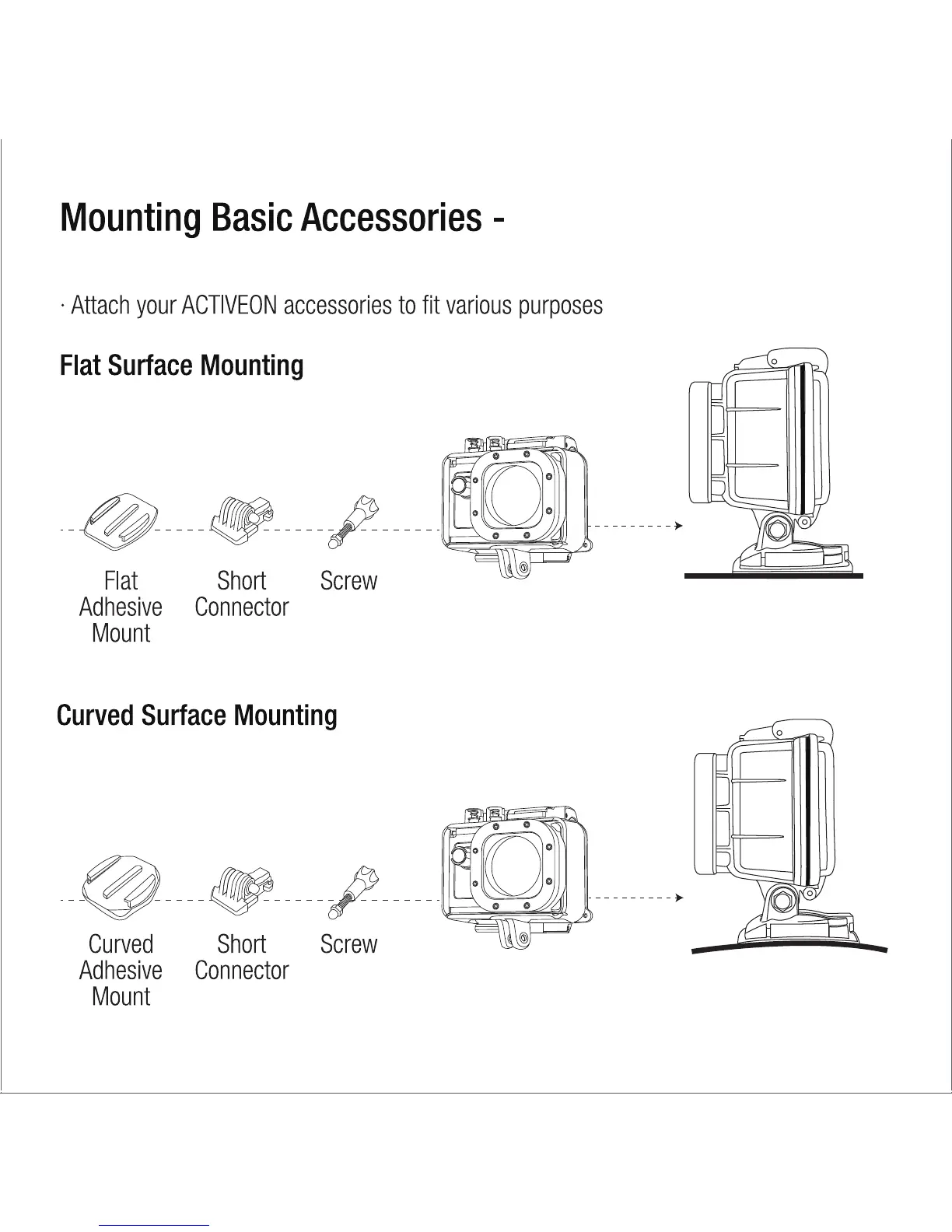 Mounting Basic Accessories -

· Attach your ACTIVEON accessories to fit various purposes

Flat Surface Mounting

Flat Adhesive Mount

Short Connector

Screw

Curved Surface Mounting

Curved Adhesive Mount

Short Connector

Screw