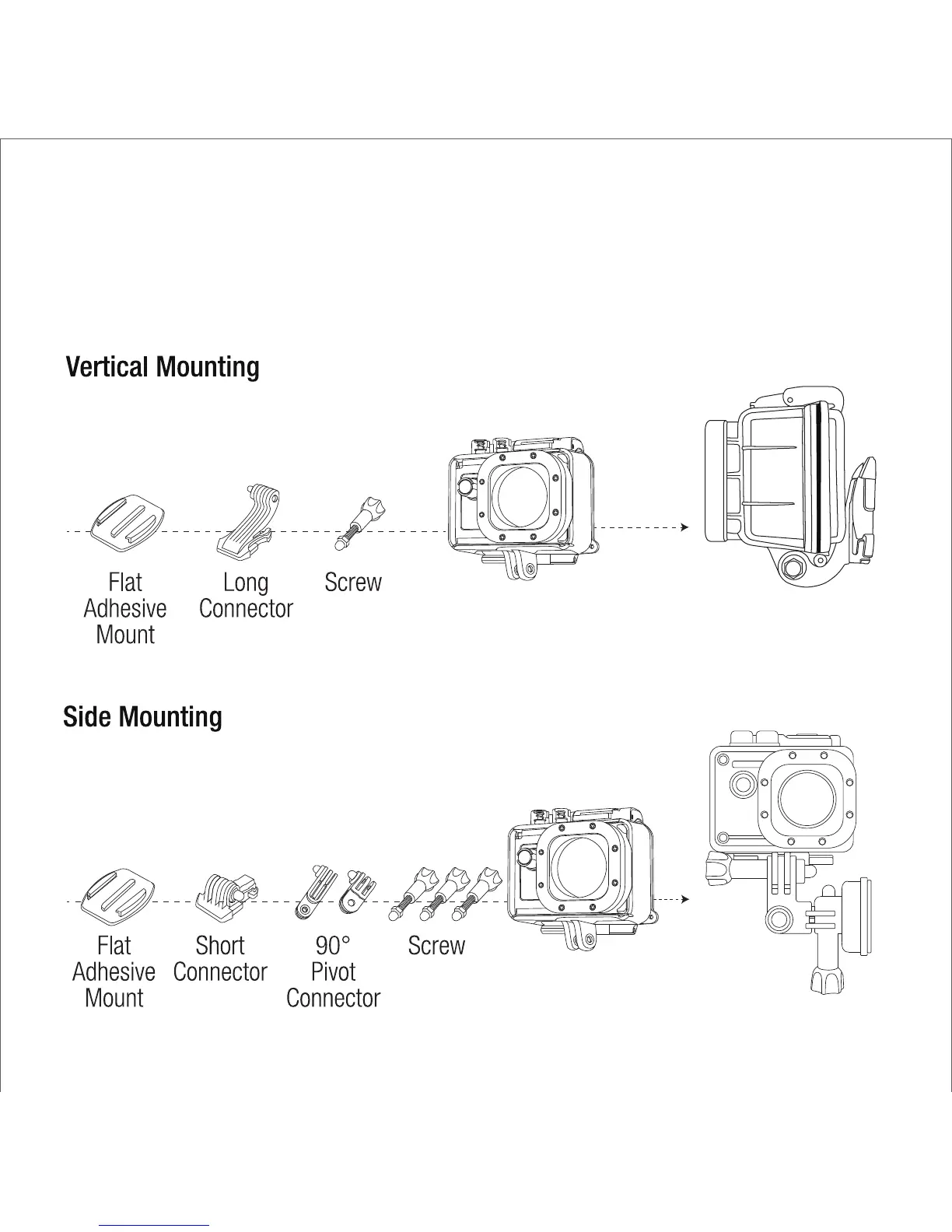 Vertical Mounting

Flat Adhesive Mount

Long Connector

Screw

Side Mounting

Flat Adhesive Mount

Short Connector

90° Pivot Connector

Screw