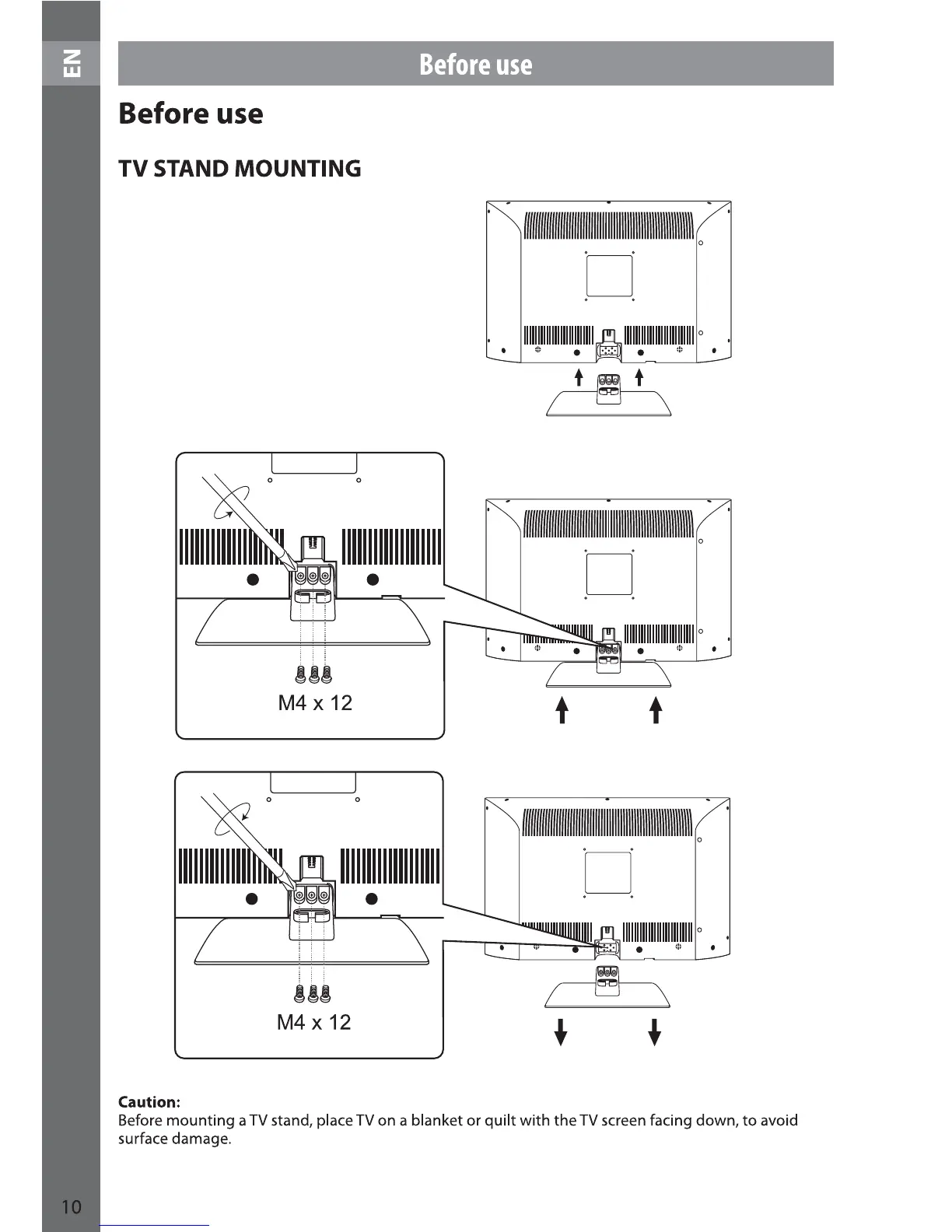 EN

Before use

Before use

TV STAND MOUNTING

M4 x 12

M4 x 12

Caution:
Before mounting a TV stand, place TV on a blanket or quilt with the TV screen facing down, to avoid surface damage.

10