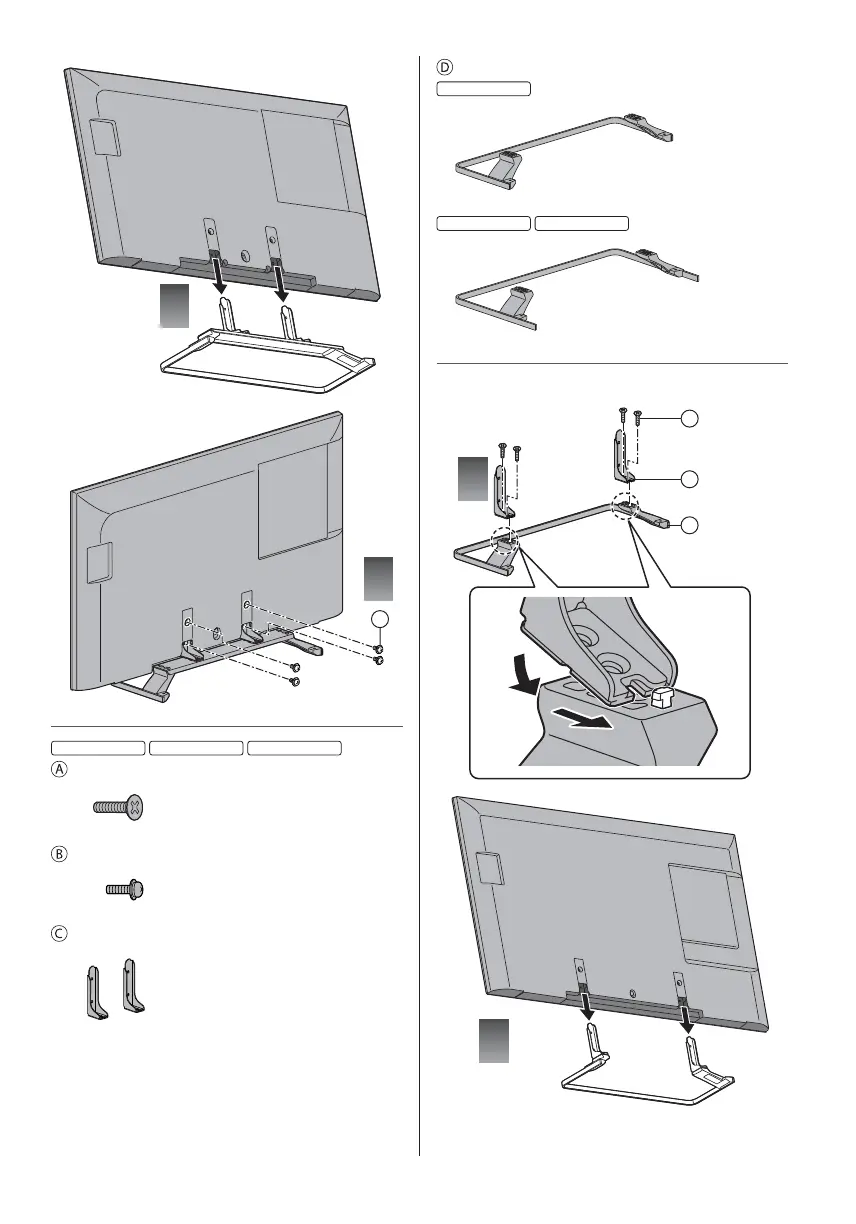 Ⓓ

Ⓐ

Ⓑ

Ⓒ