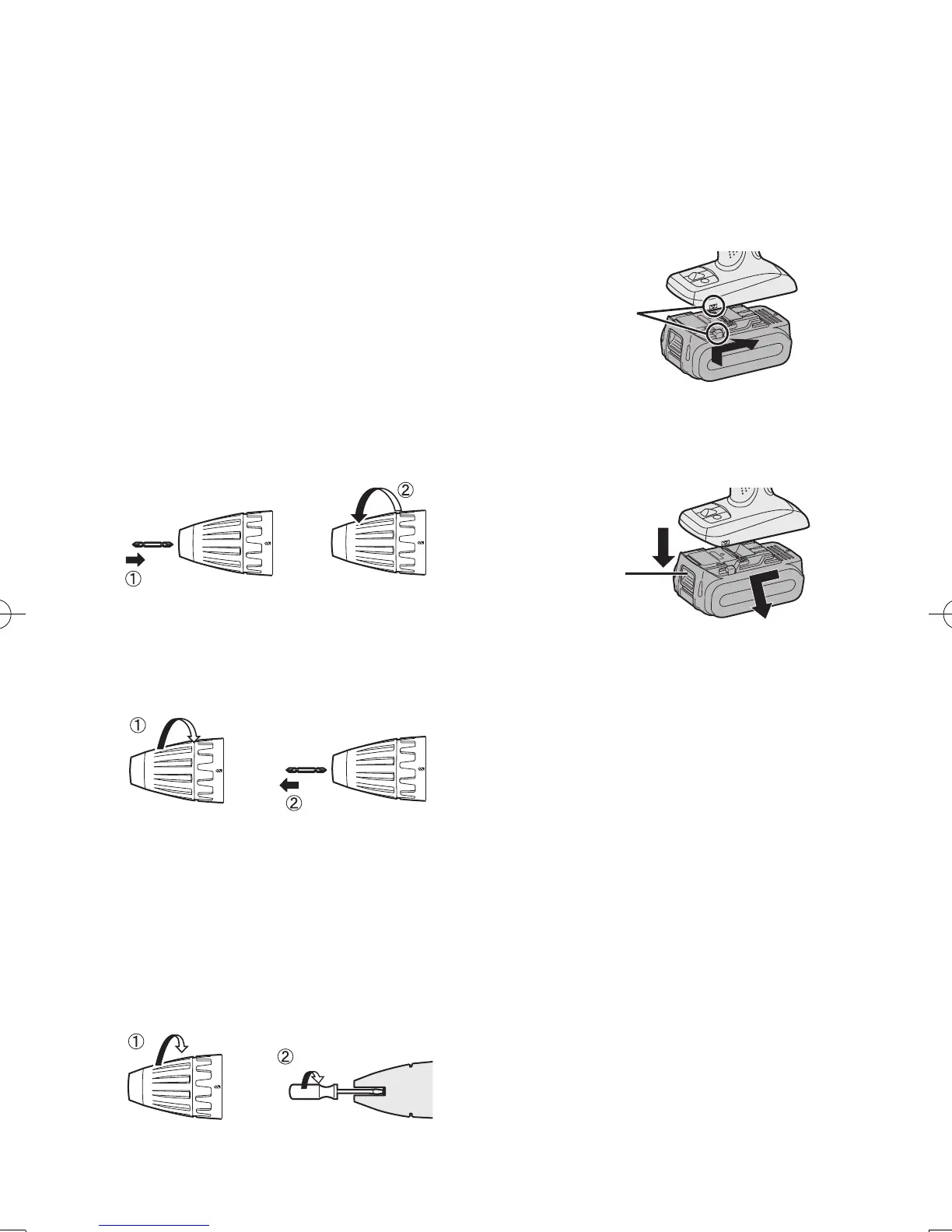 ②
①
①
②
①
②