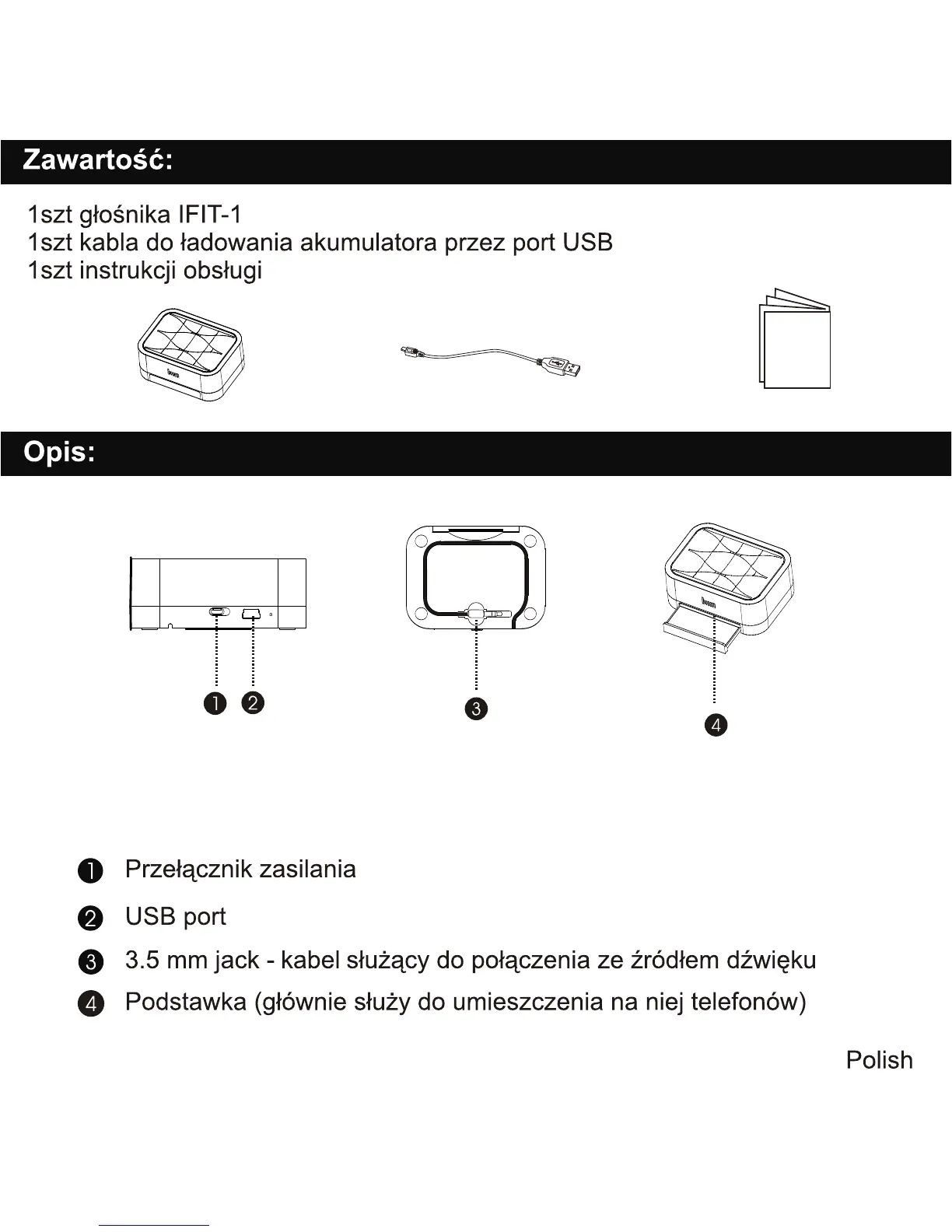 Zawartość:

1szt głośnika IFIT-1
1szt kabla do ładowania akumulatora przez port USB
1szt instrukcji obsługi

Opis:

1 2

3

4

1 Przełącznik zasilania

2 USB port

3 3.5 mm jack - kabel służący do połączenia ze źródłem dźwięku

4 Podstawka (głównie służy do umieszczenia na niej telefonów)

Polish