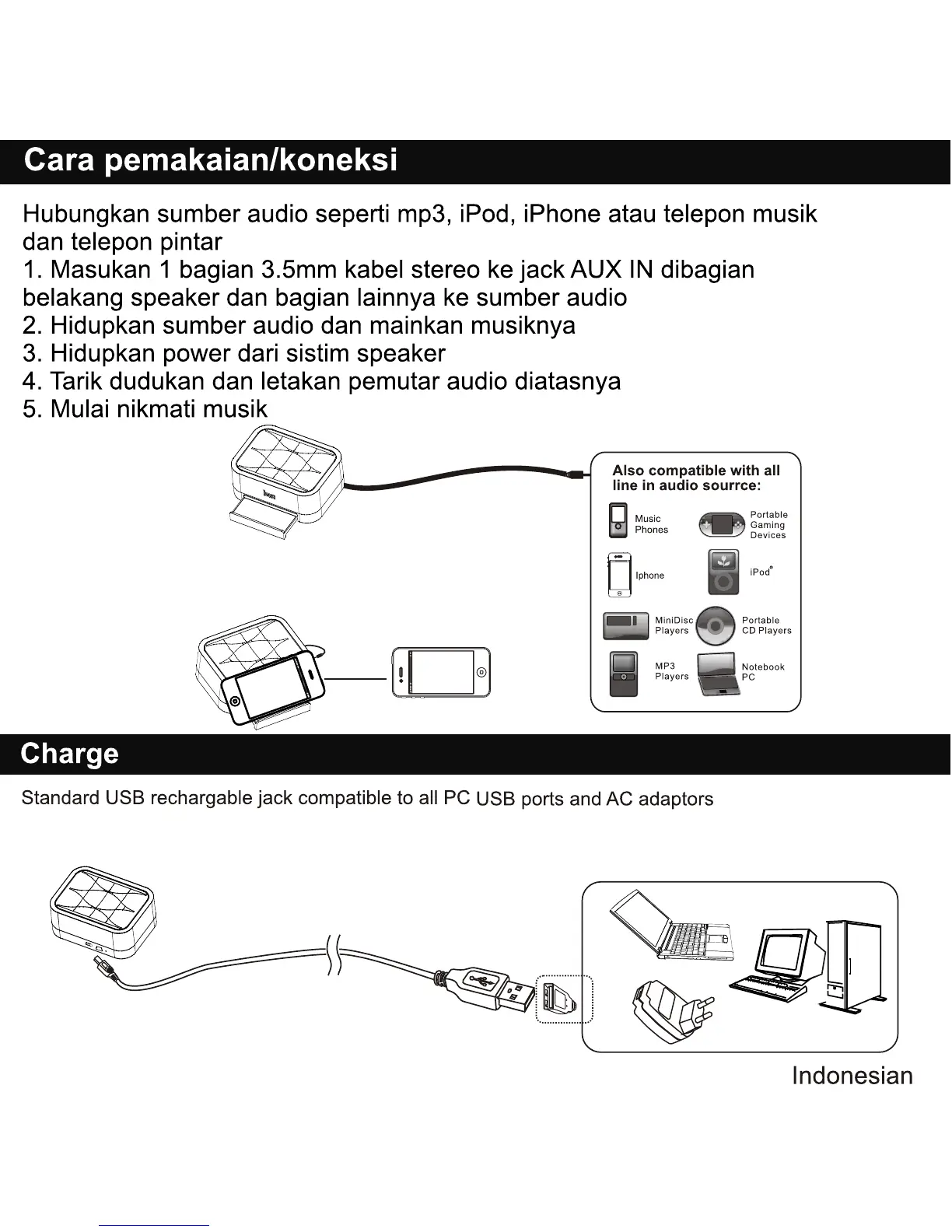 Cara pemakaian/koneksi

Hubungkan sumber audio seperti mp3, iPod, iPhone atau telepon musik dan telepon pintar
1. Masukan 1 bagian 3.5mm kabel stereo ke jack AUX IN dibagian belakang speaker dan bagian lainnya ke sumber audio
2. Hidupkan sumber audio dan mainkan musiknya
3. Hidupkan power dari sistim speaker
4. Tarik dudukan dan letakan pemutar audio diatasnya
5. Mulai nikmati musik

Also compatible with all line in audio sourrce:

Music Phones
Portable Gaming Devices
Iphone
iPod®
MiniDisc Players
Portable CD Players
MP3 Players
Notebook PC

Charge

Standard USB rechargable jack compatible to all PC USB ports and AC adaptors

Indonesian