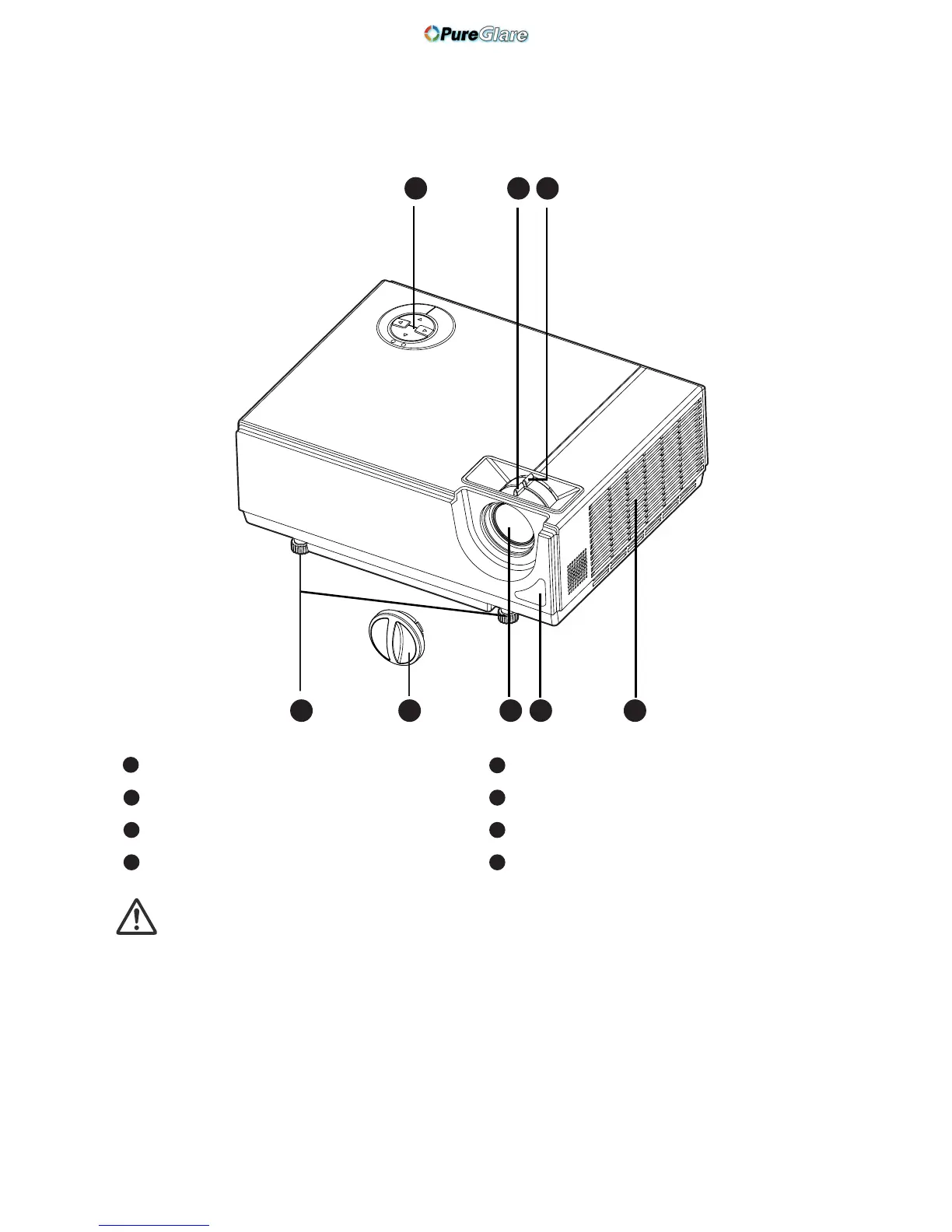 PureGlare