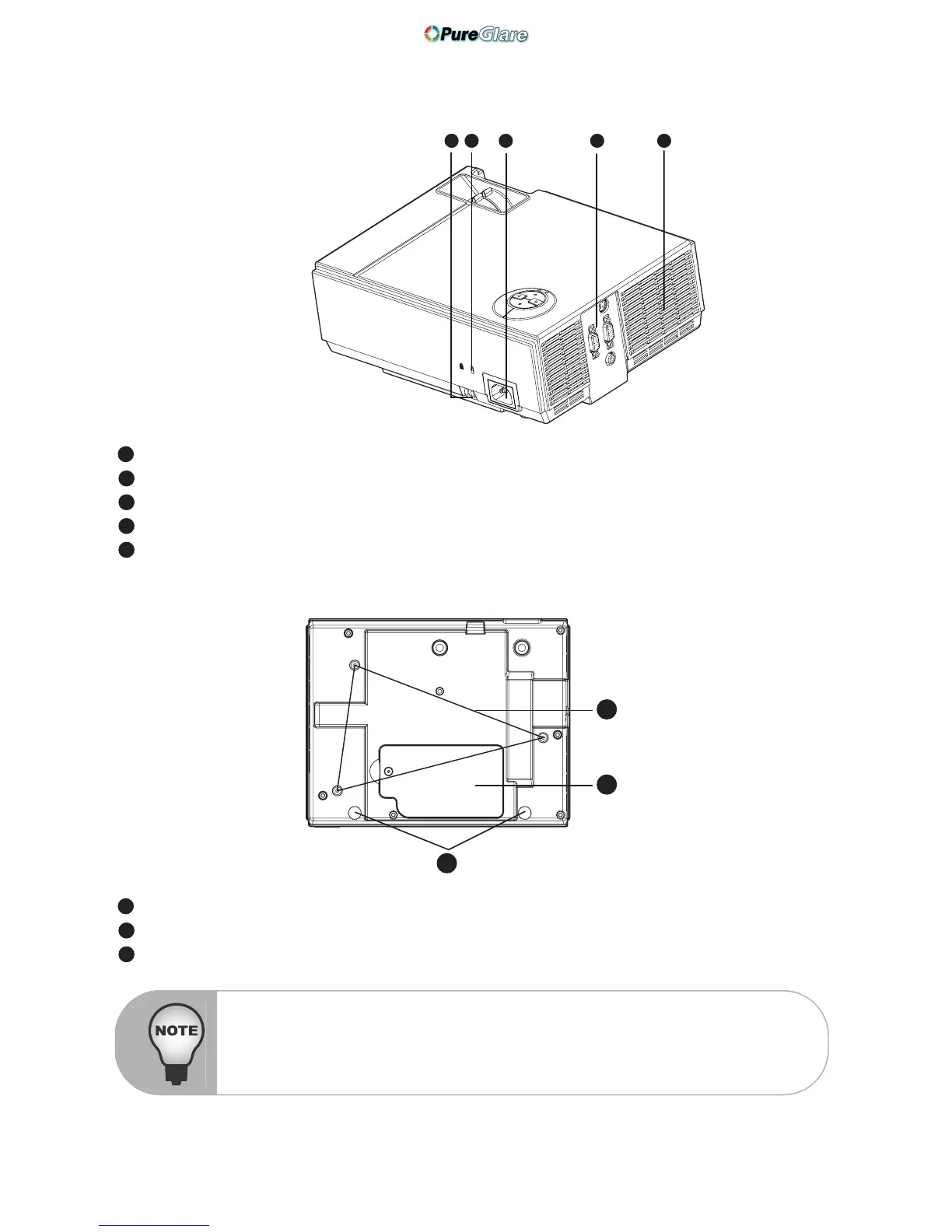 PureGlare

NOTE