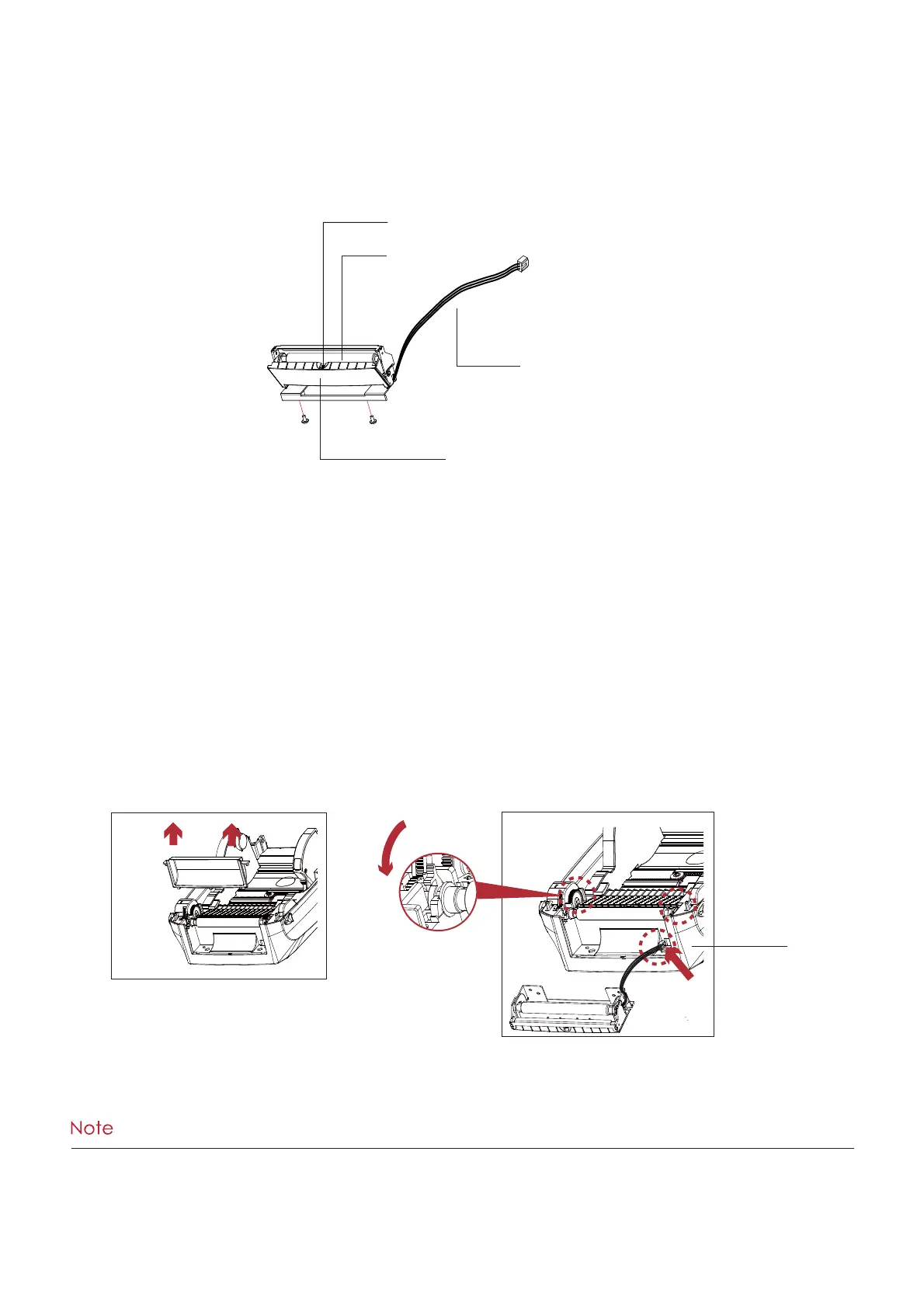 Note