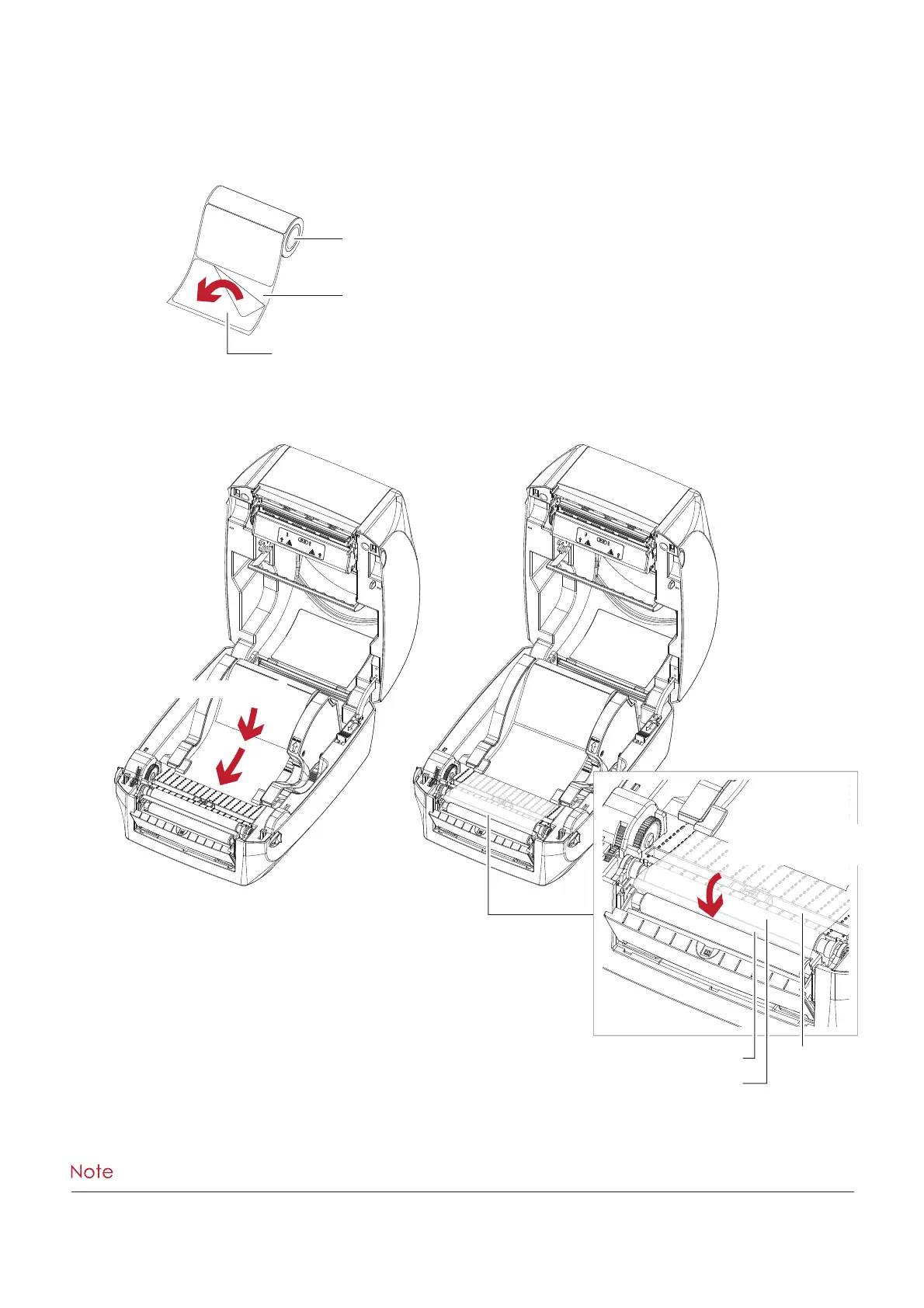 Note