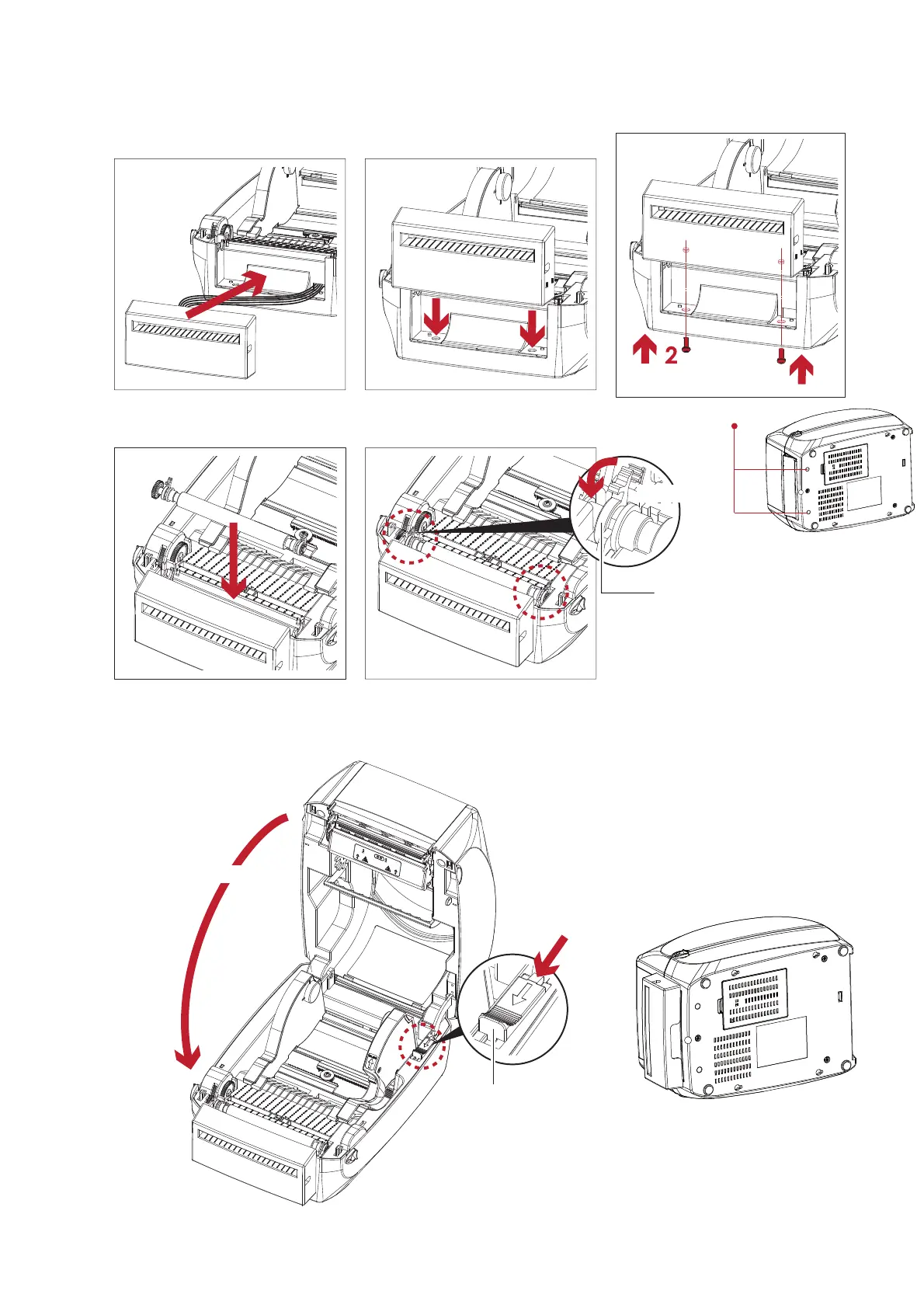 2