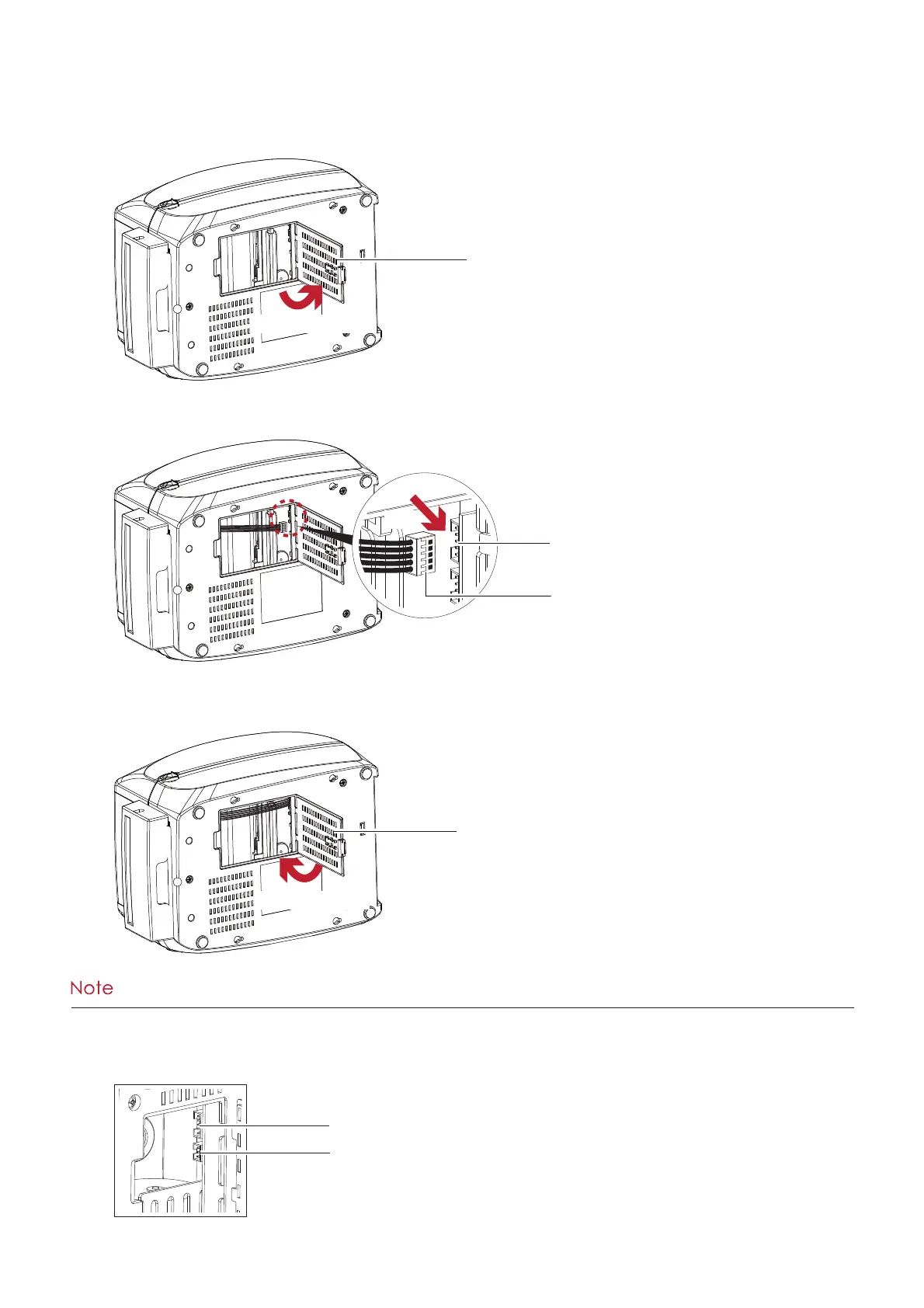 Note