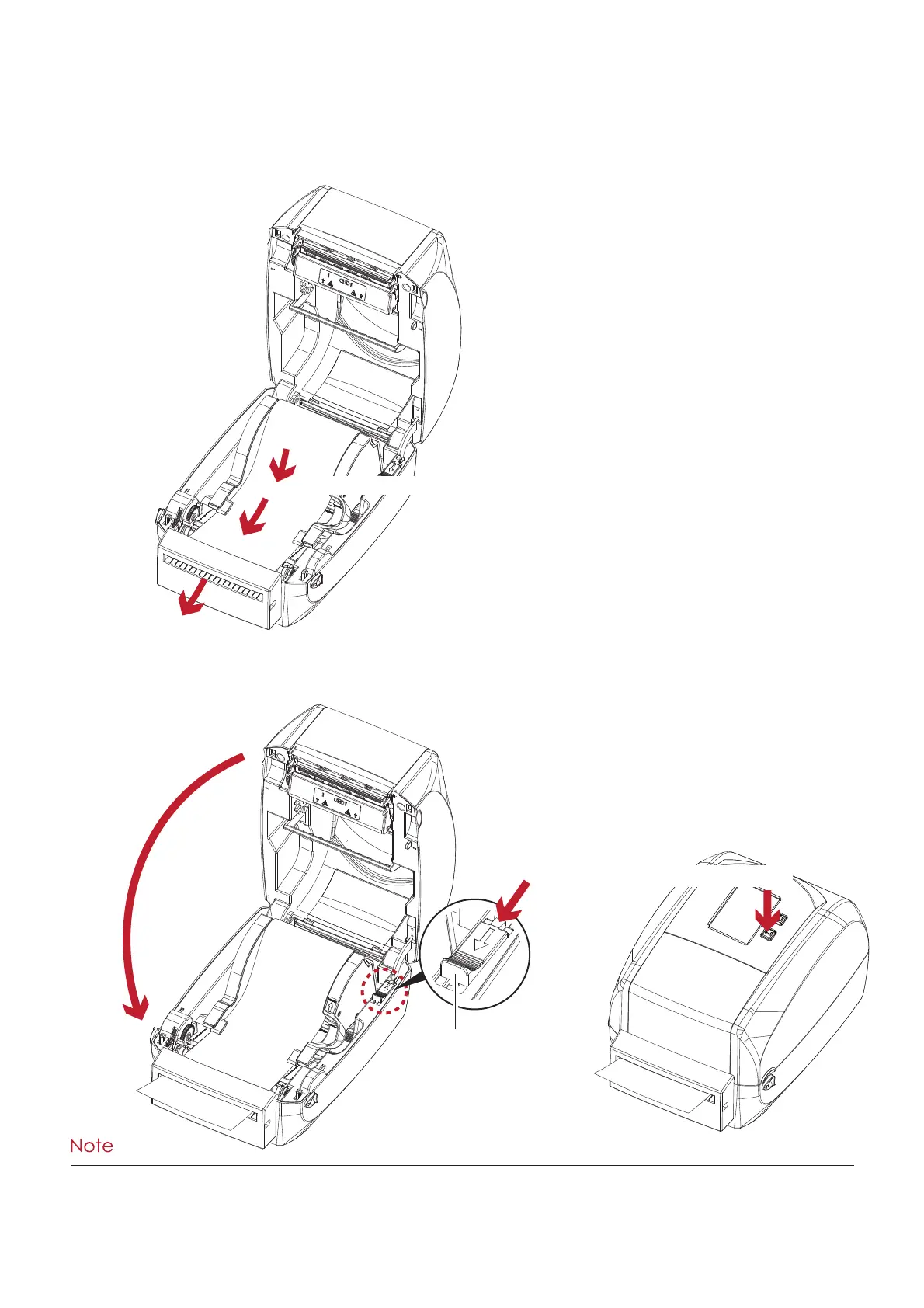 Note