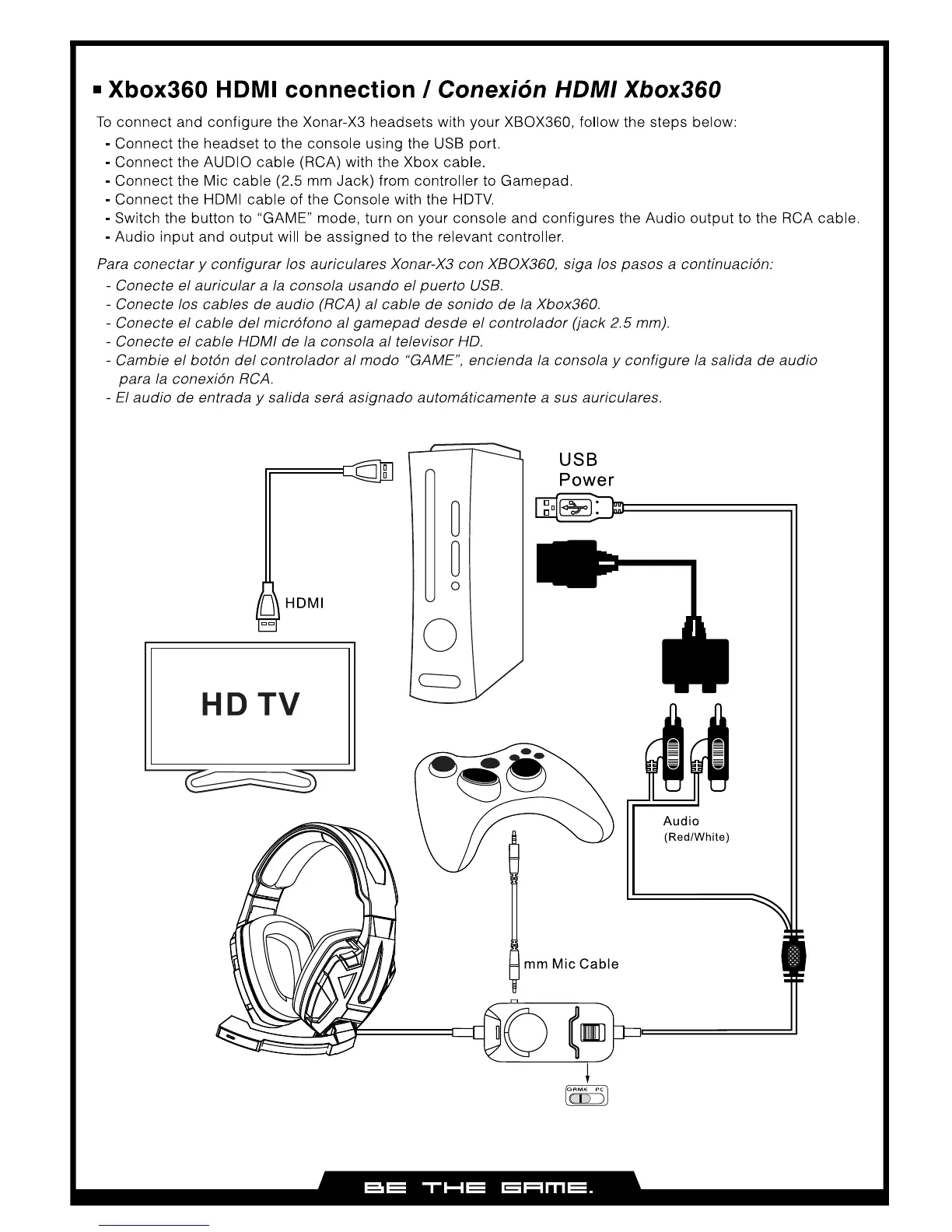 ■ Xbox360 HDMI connection / Conexión HDMI Xbox360

To connect and configure the Xonar-X3 headsets with your XBOX360, follow the steps below:
- Connect the headset to the console using the USB port.
- Connect the AUDIO cable (RCA) with the Xbox cable.
- Connect the Mic cable (2.5 mm Jack) from controller to Gamepad.
- Connect the HDMI cable of the Console with the HDTV.
- Switch the button to "GAME" mode, turn on your console and configures the Audio output to the RCA cable.
- Audio input and output will be assigned to the relevant controller.

Para conectar y configurar los auriculares Xonar-X3 con XBOX360, siga los pasos a continuación:
- Conecte el auricular a la consola usando el puerto USB.
- Conecte los cables de audio (RCA) al cable de sonido de la Xbox360.
- Conecte el cable del micrófono al gamepad desde el controlador (jack 2.5 mm).
- Conecte el cable HDMI de la consola al televisor HD.
- Cambie el botón del controlador al modo "GAME", encienda la consola y configure la salida de audio para la conexión RCA.
- El audio de entrada y salida será asignado automáticamente a sus auriculares.

USB
Power

HDMI

HD TV

Audio
(Red/White)

mm Mic Cable

GAME PC

BE THE GAME.