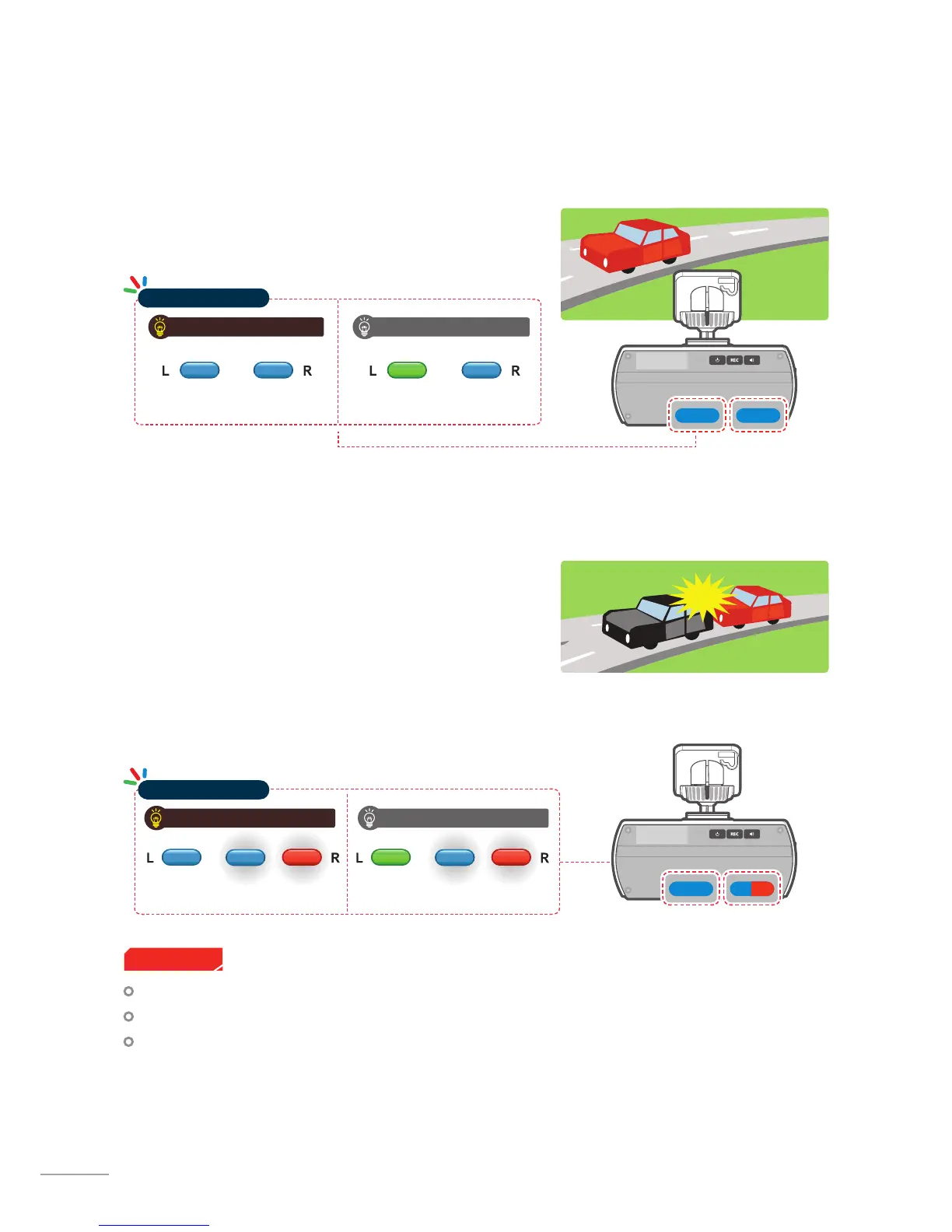 L R L R

REC

L R L R

REC