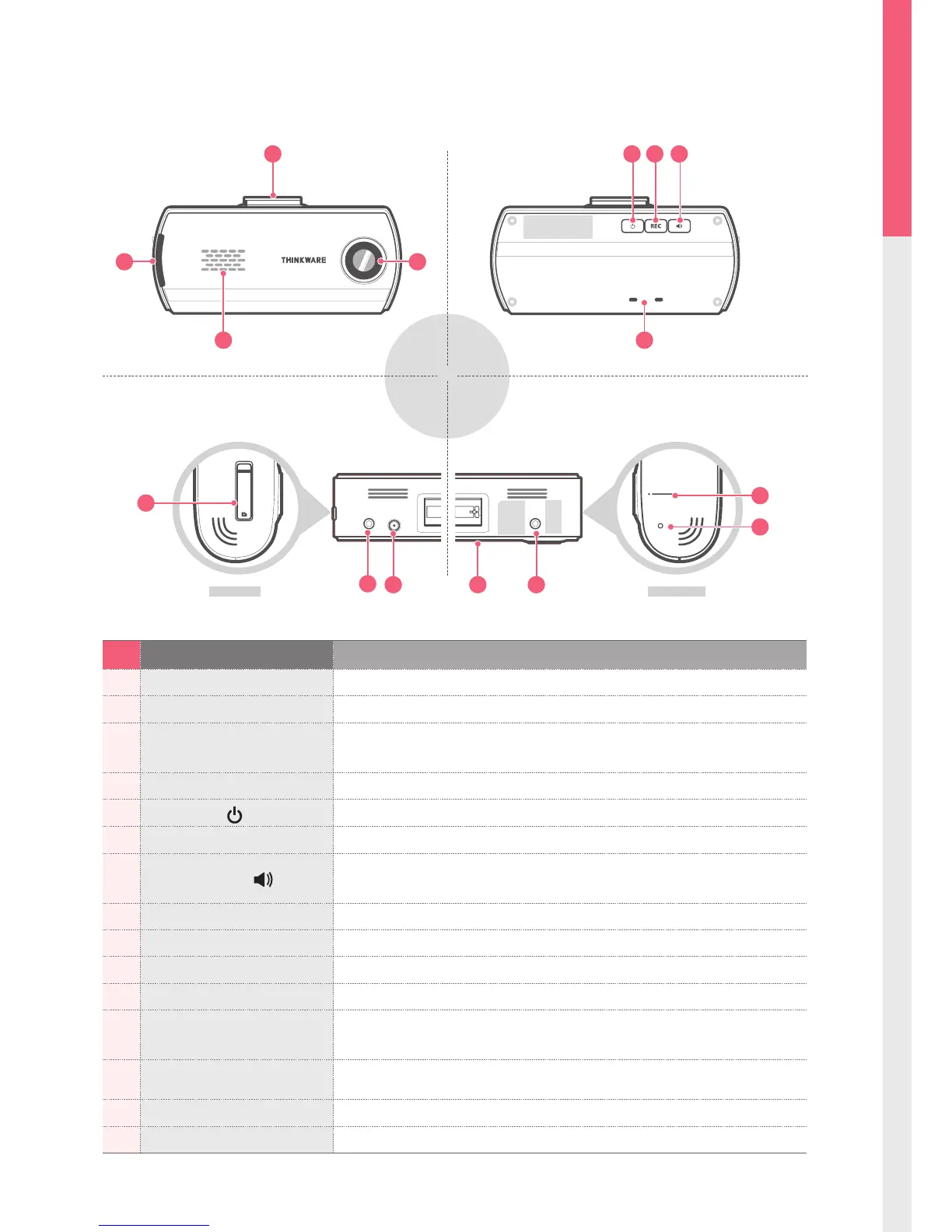 THINKWARE

REC