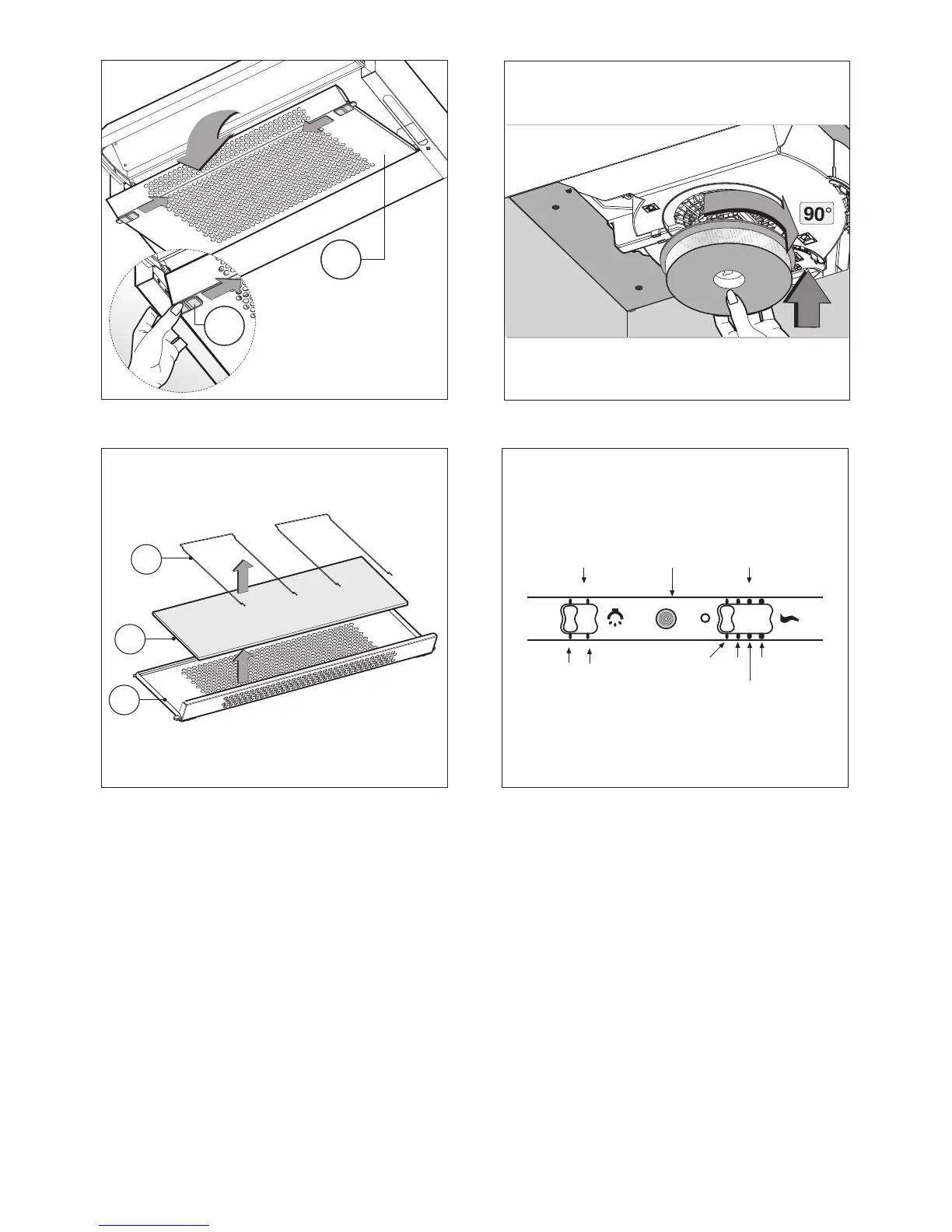 90°