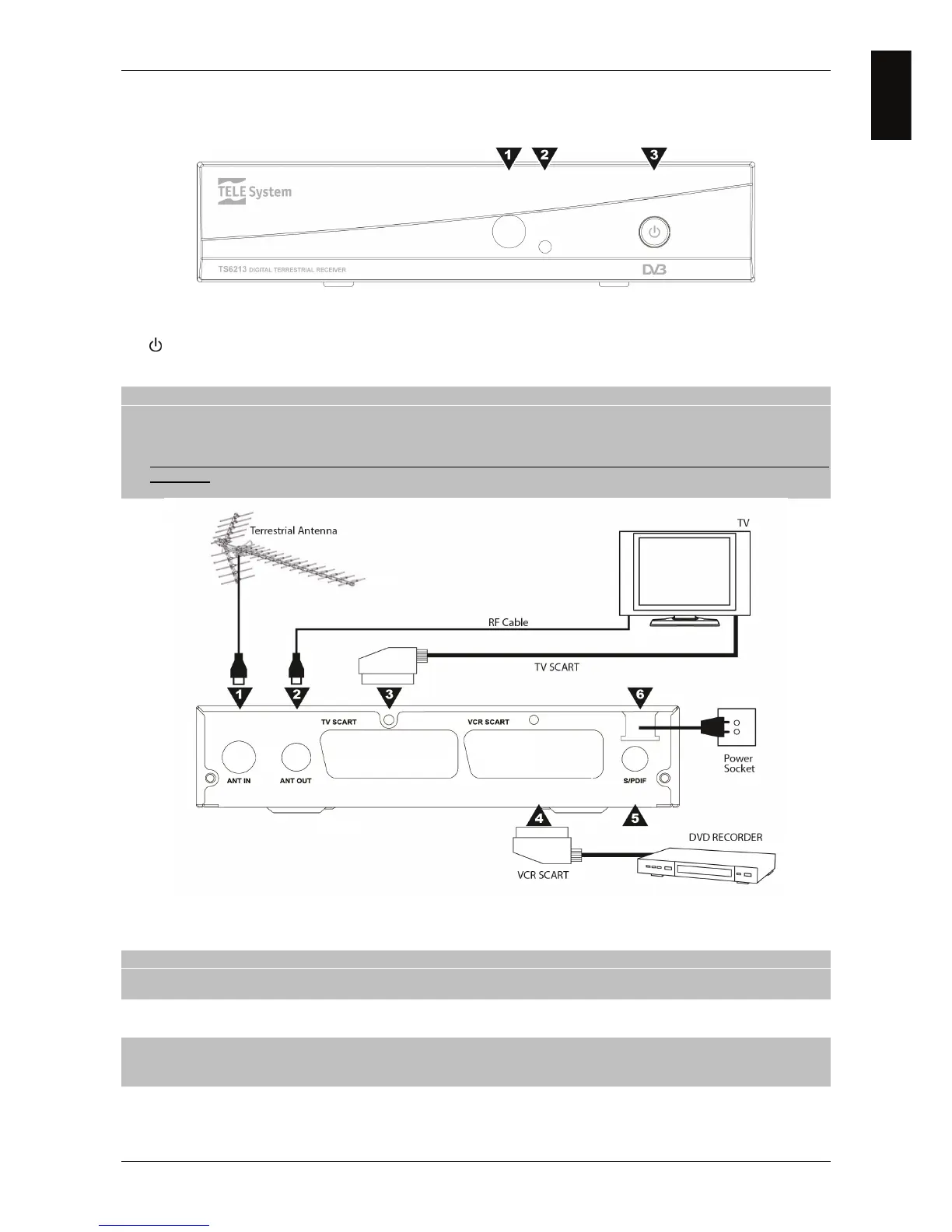 1 2 3

TELE System

TS6213 DIGITAL TERRESTRIAL RECEIVER

DVB

Terrestrial Antenna

TV

RF Cable

TV SCART

1 2 3 6

TV SCART

VCR SCART

ANT IN

ANT OUT

S/PDIF

Power Socket

4 5

DVD RECORDER

VCR SCART