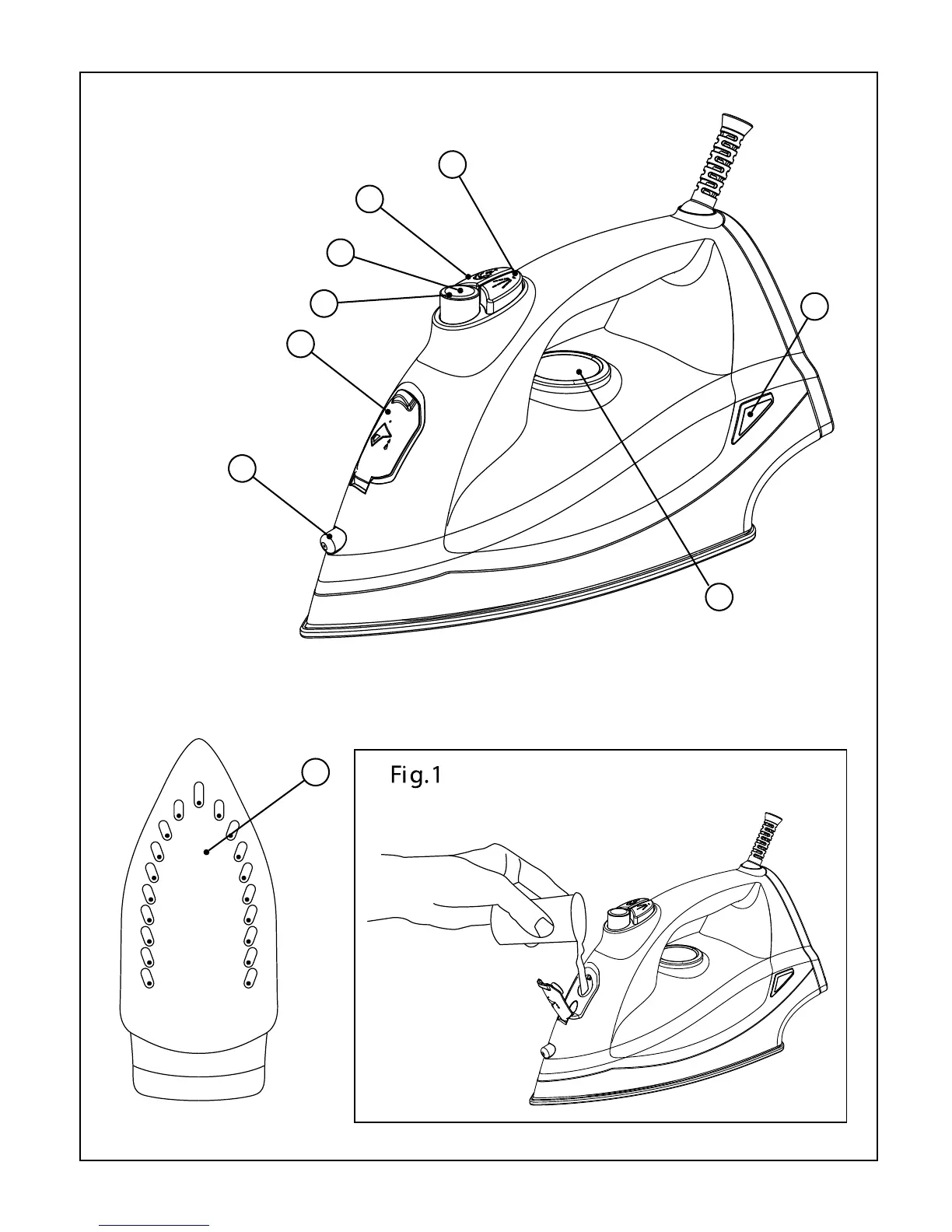 Fig.1