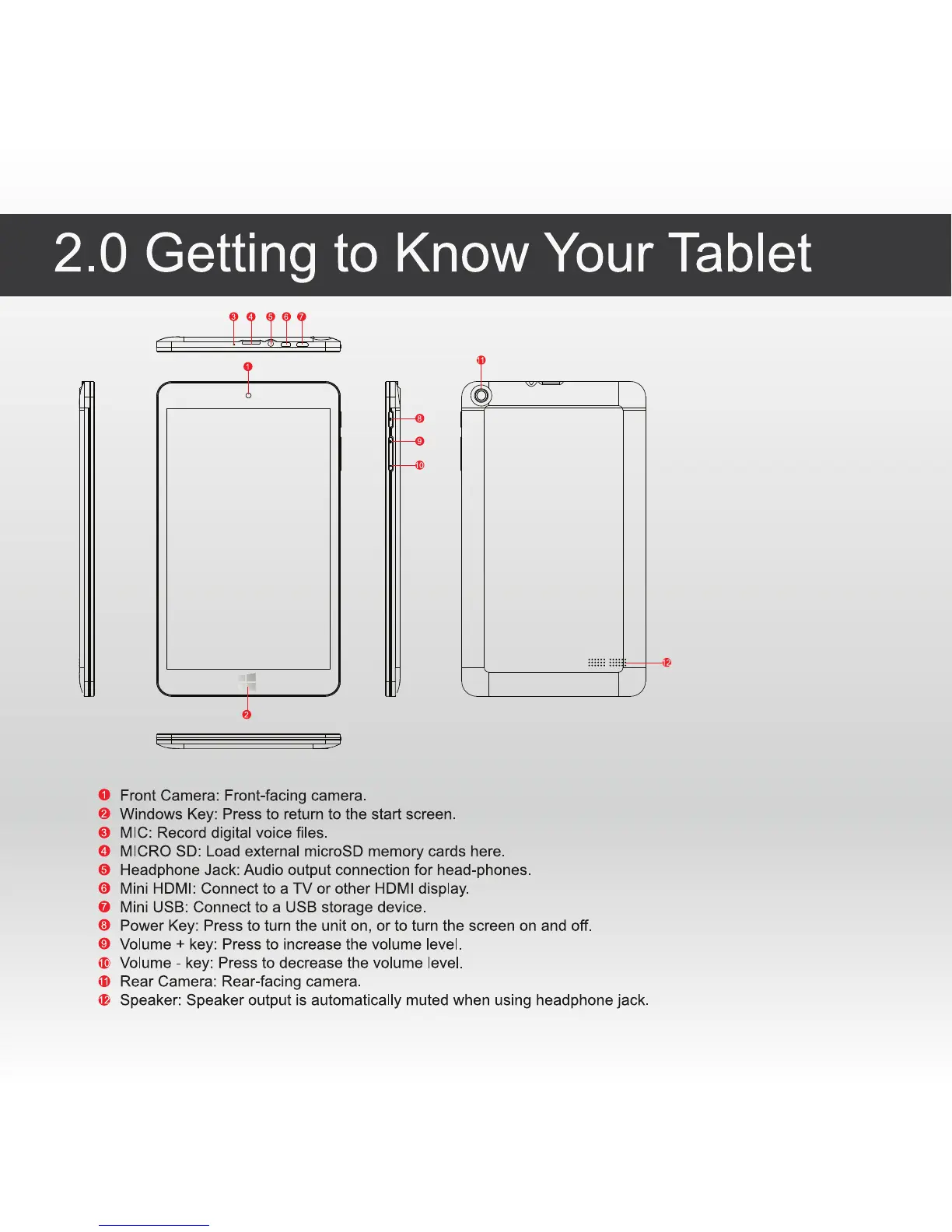 2.0 Getting to Know Your Tablet

3 4 5 6 7

1

11

8

9

10

12

2

1 Front Camera: Front-facing camera.
2 Windows Key: Press to return to the start screen.
3 MIC: Record digital voice files.
4 MICRO SD: Load external microSD memory cards here.
5 Headphone Jack: Audio output connection for head-phones.
6 Mini HDMI: Connect to a TV or other HDMI display.
7 Mini USB: Connect to a USB storage device.
8 Power Key: Press to turn the unit on, or to turn the screen on and off.
9 Volume + key: Press to increase the volume level.
10 Volume - key: Press to decrease the volume level.
11 Rear Camera: Rear-facing camera.
12 Speaker: Speaker output is automatically muted when using headphone jack.