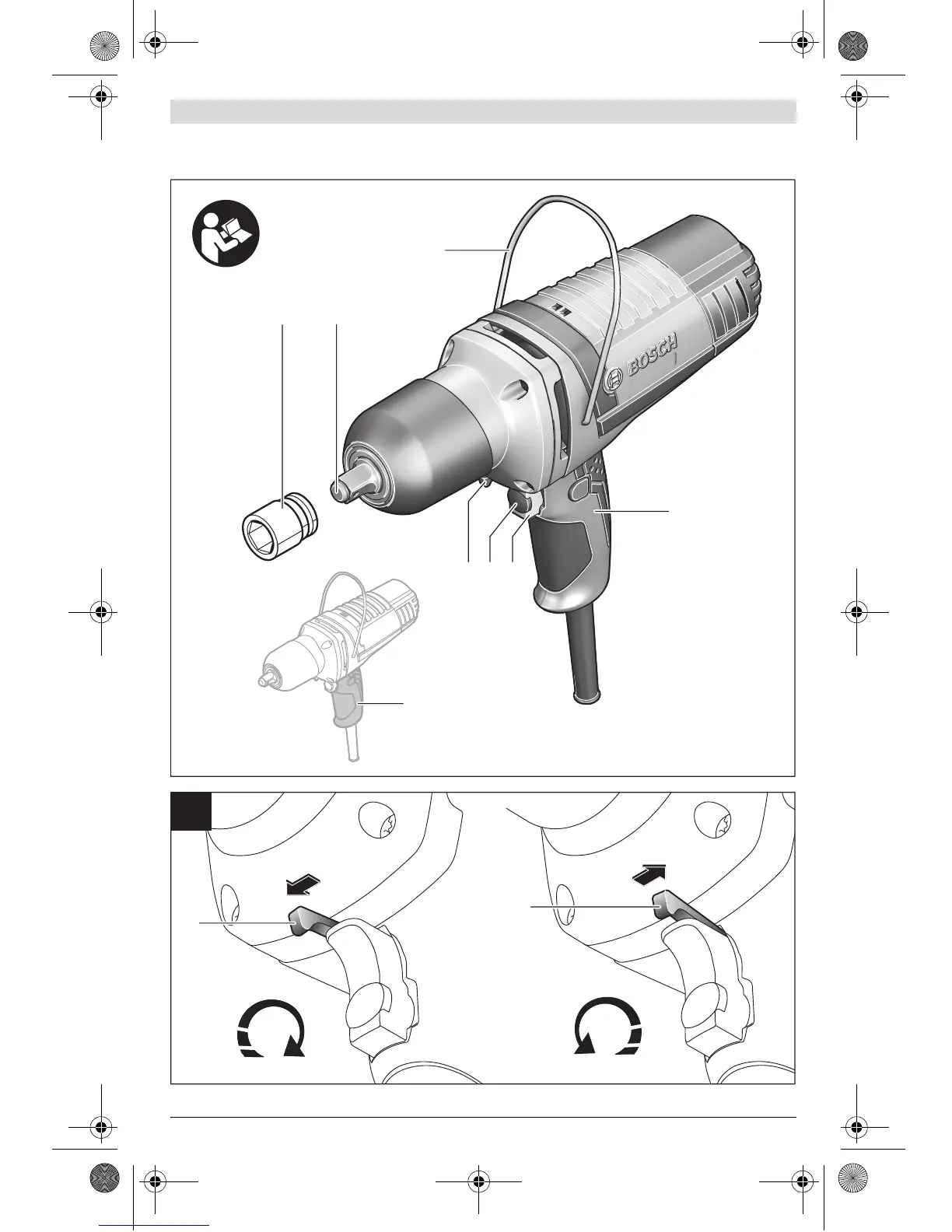 BOSCH