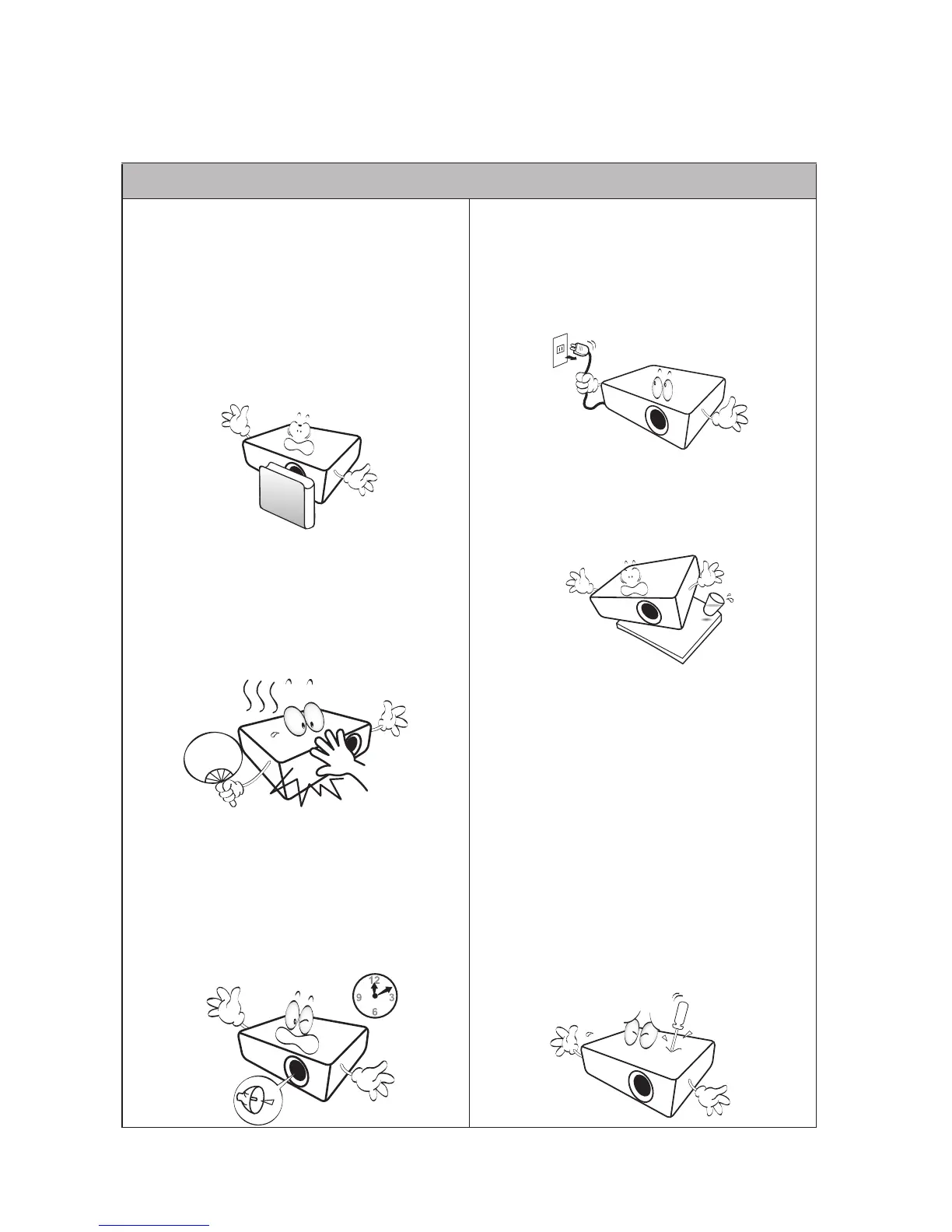 12
9
3
6