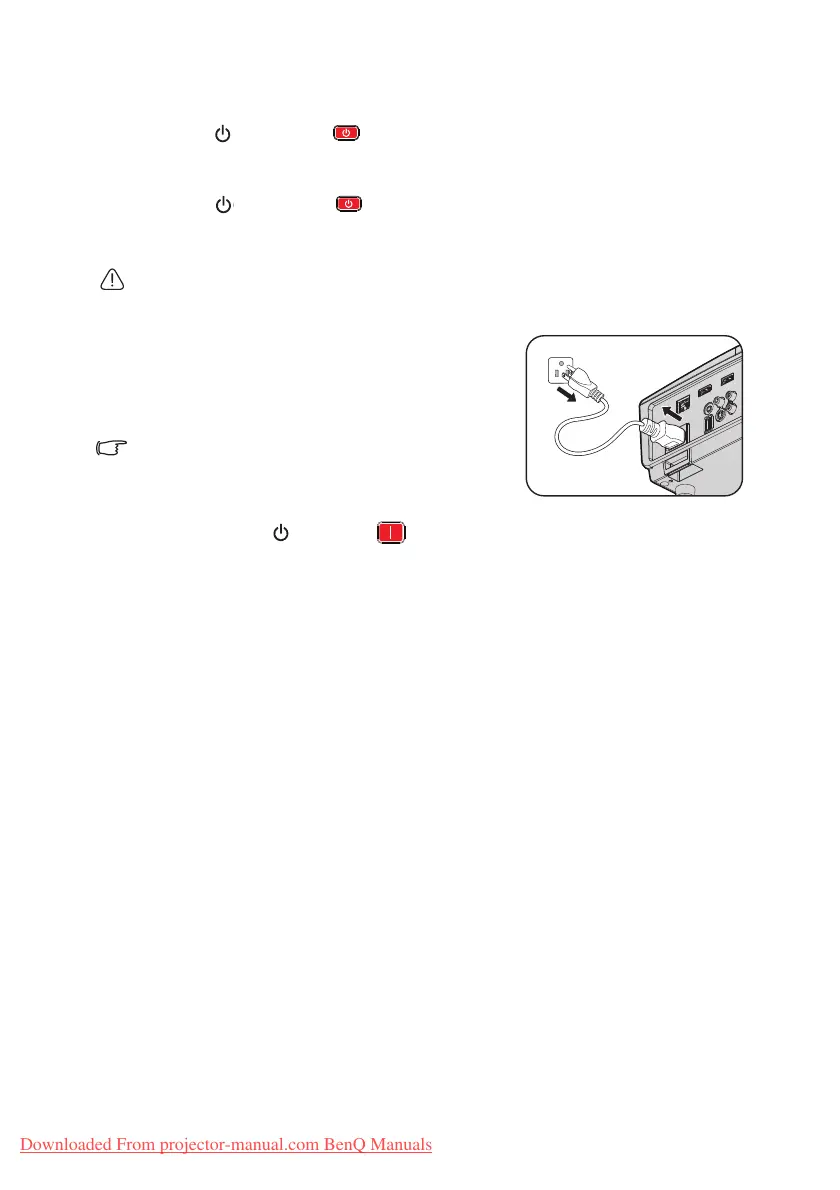 Downloaded From projector-manual.com BenQ Manuals