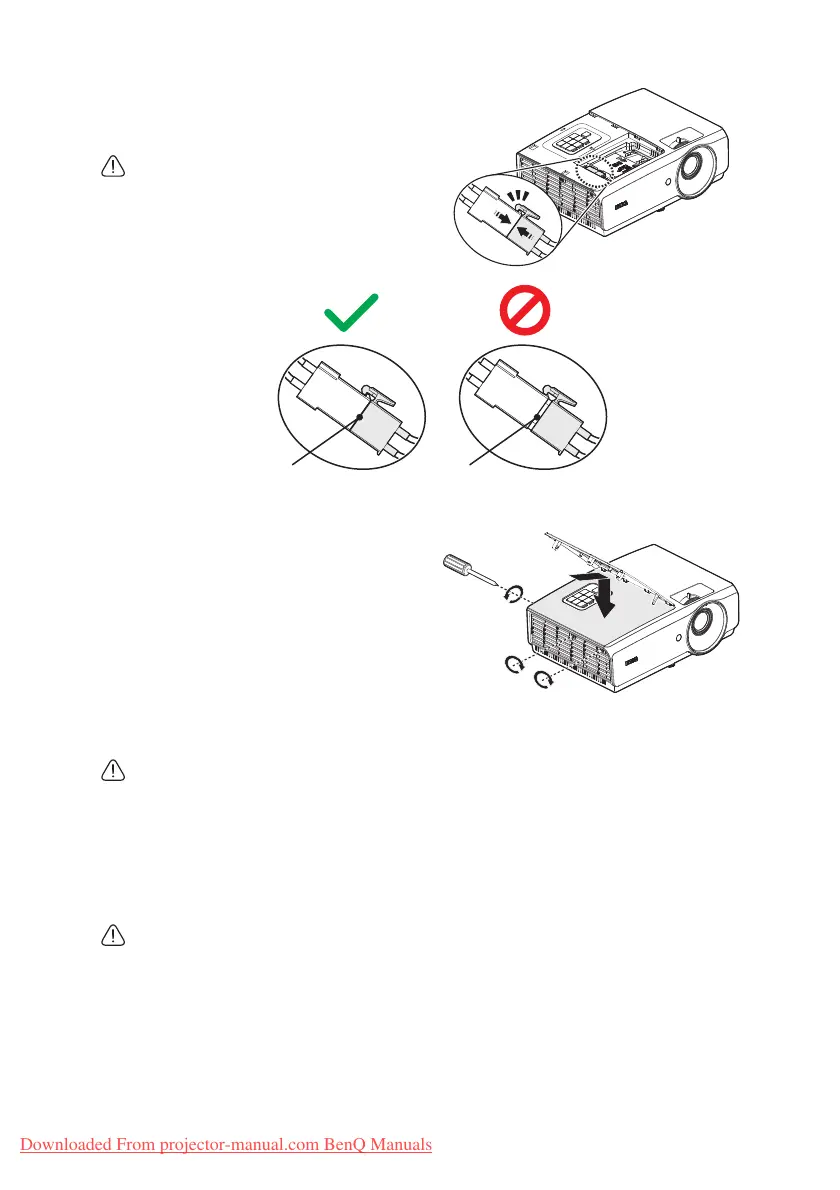 Downloaded From projector-manual.com BenQ Manuals