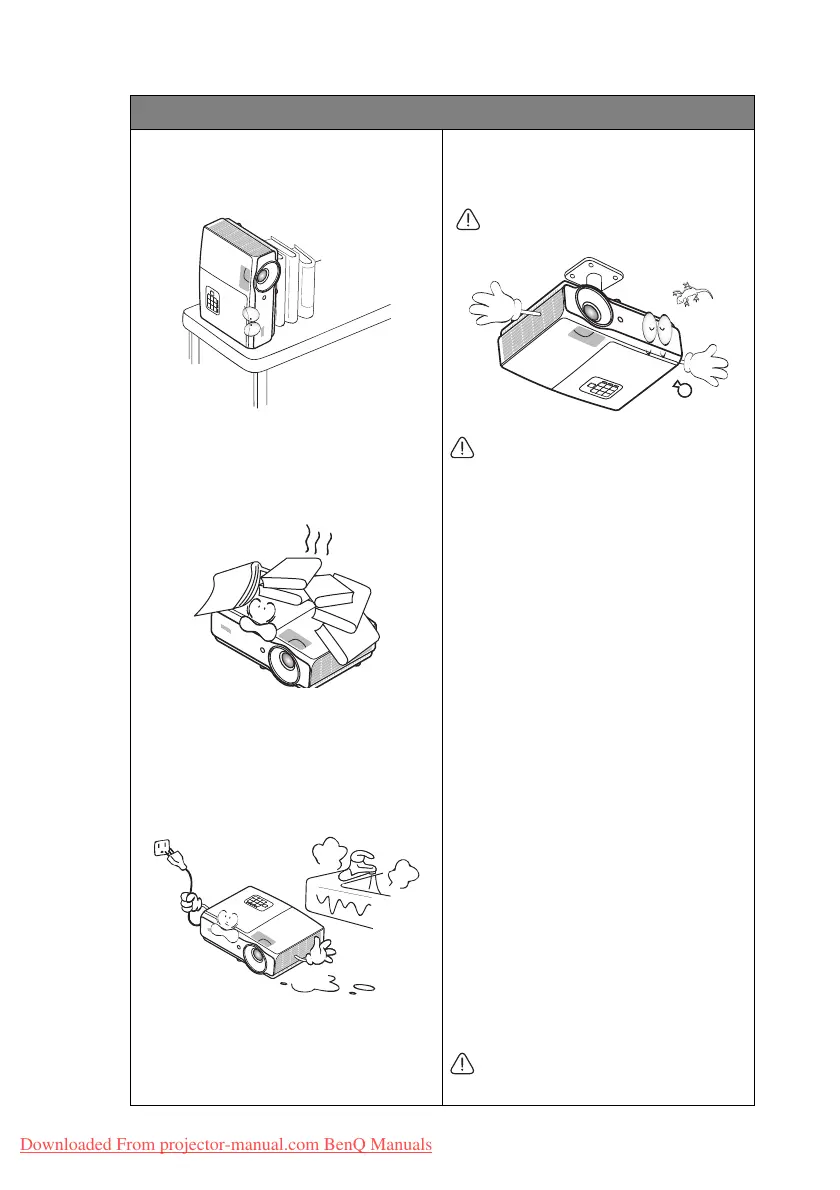 Downloaded From projector-manual.com BenQ Manuals