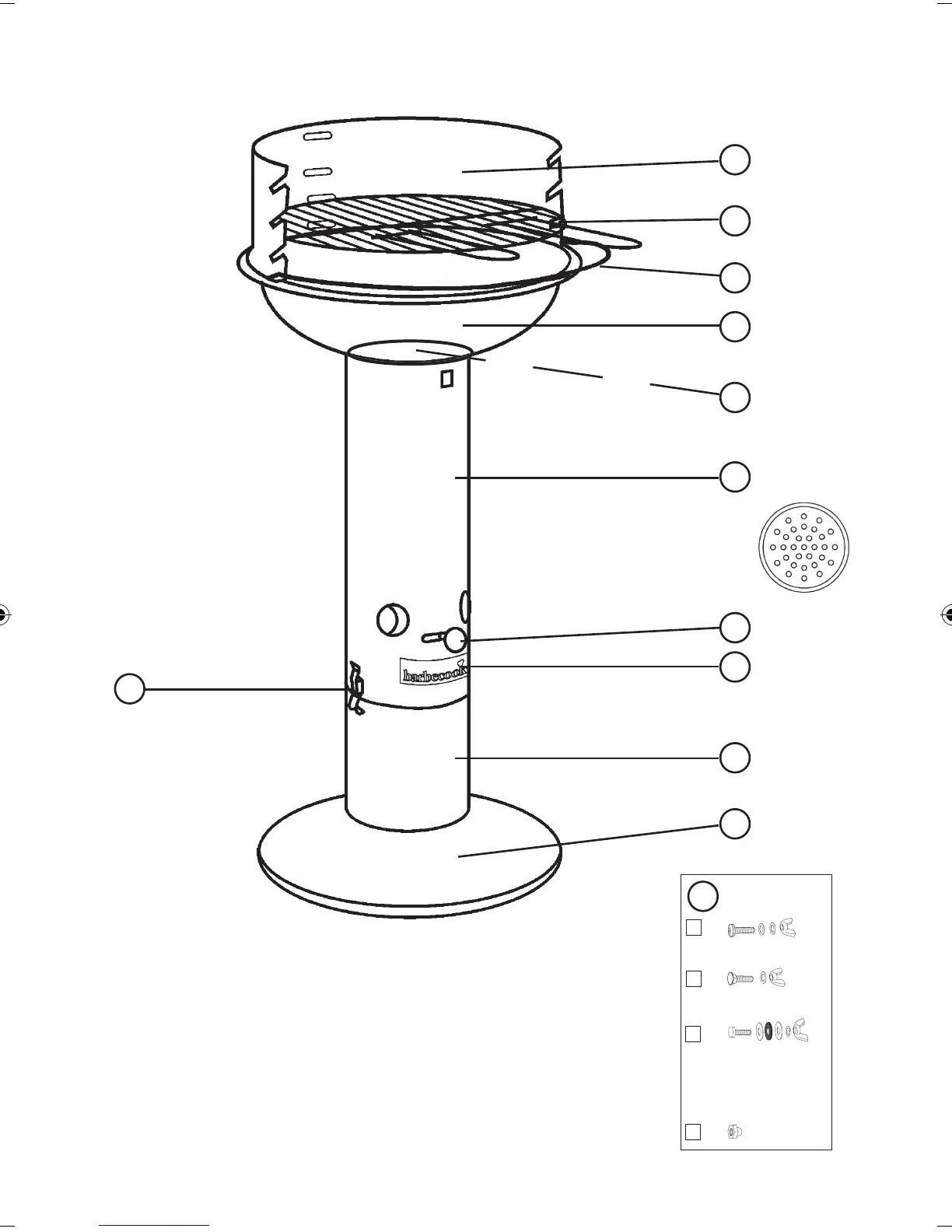 barbecook