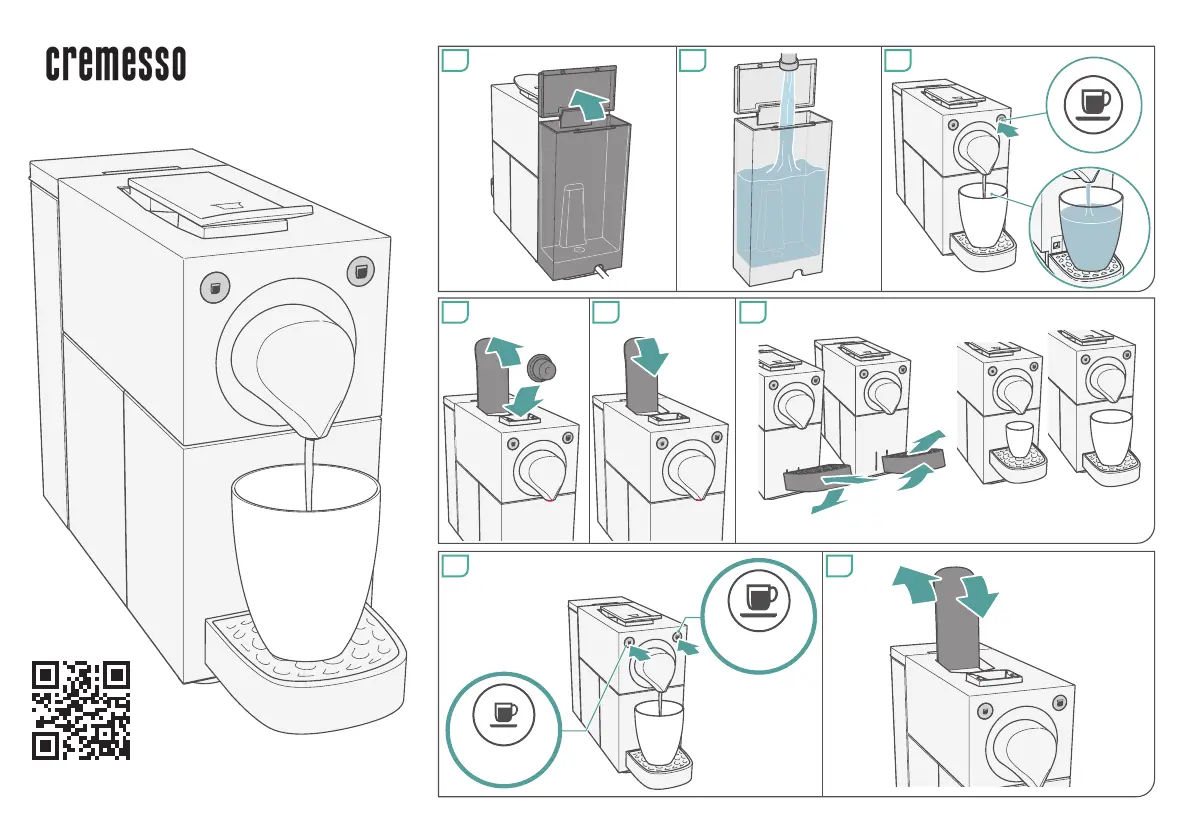 cremesso