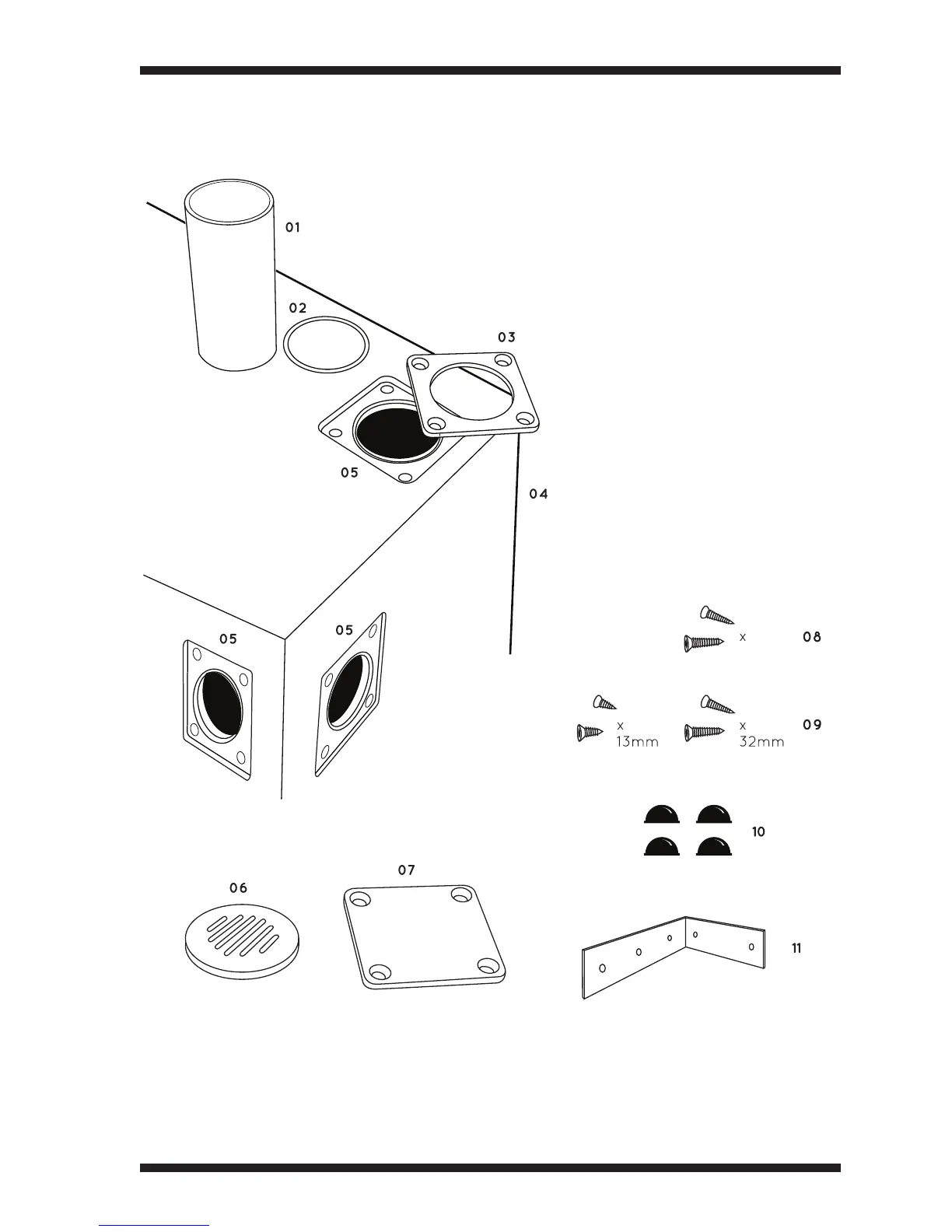 01

02

03

05

04

05

05

x

08

x
13mm

x
32mm

09

10

06

07

11