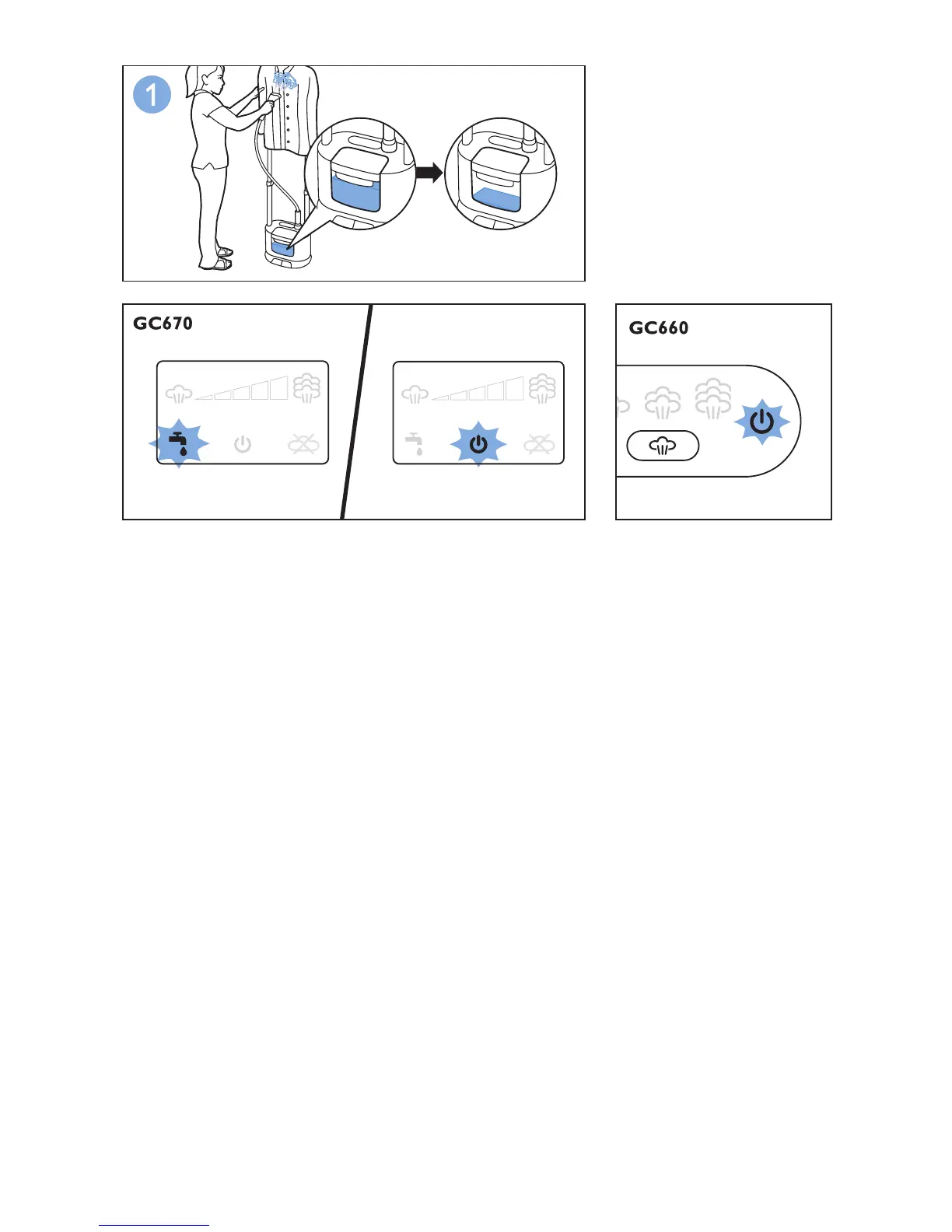 1

GC670

GC660