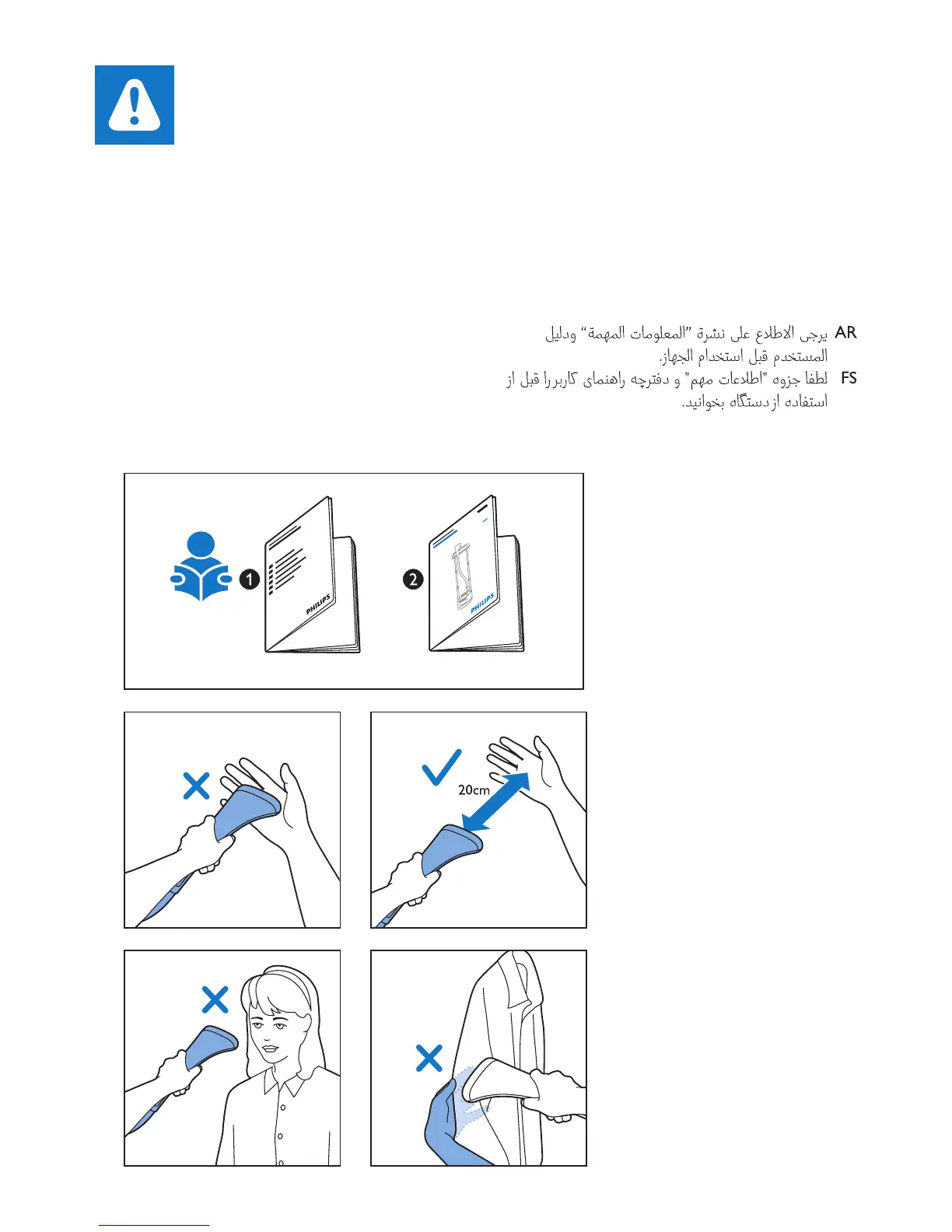 AR يرجى الاطلاع على نشرة "المعلومات المهمة" ودليل المستخدم قبل استخدام الجهاز.

FS لطفا جزوه "اطلاعات مهم" و دفترچه راهنمای کاربررا قبل از استفاده از دستگاه بخوانید.

1

PHILIPS

2

PHILIPS

20cm