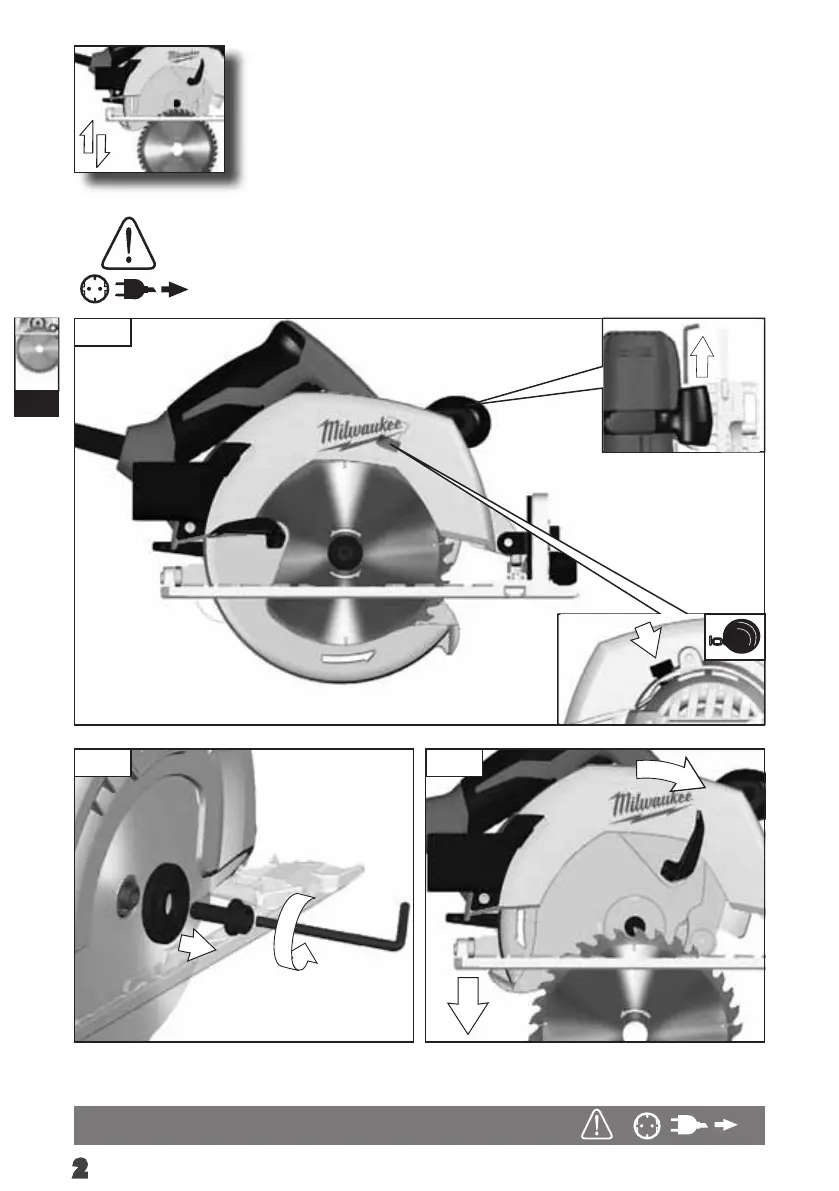 Milwaukee

Milwaukee

Milwaukee

2