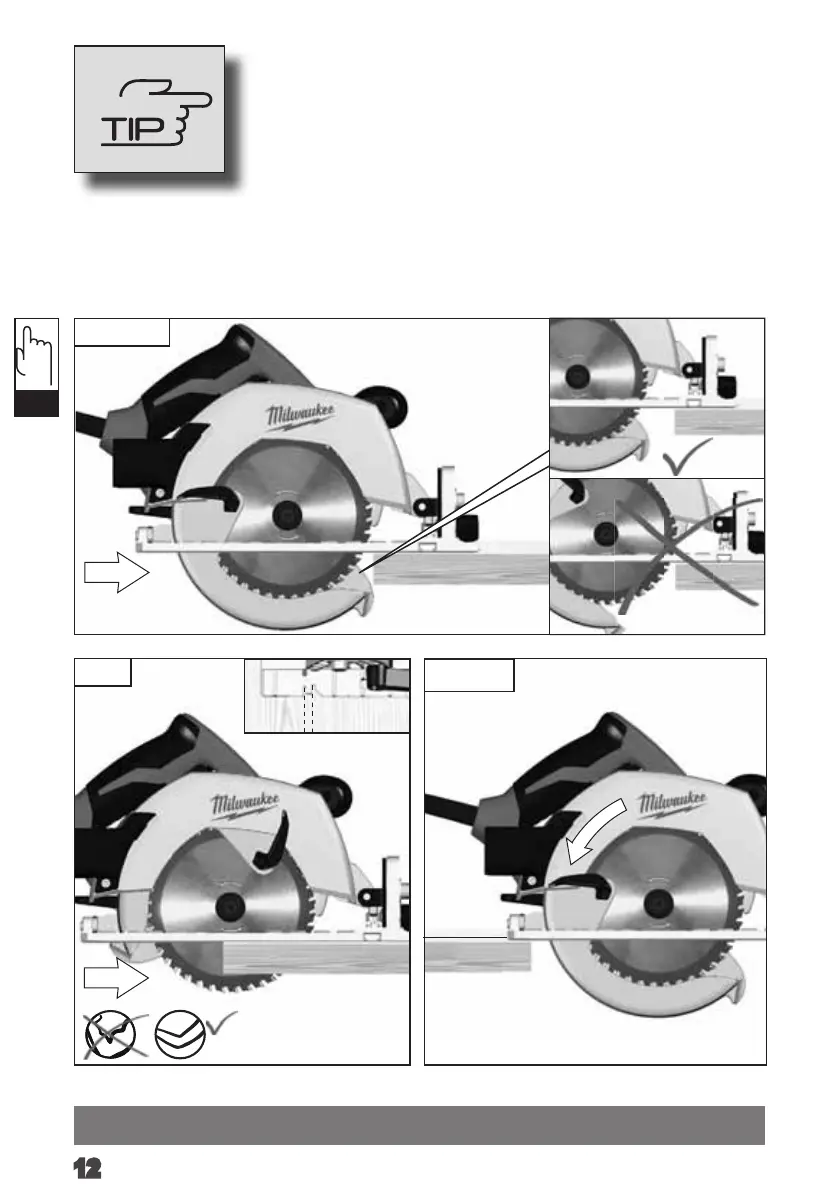 TIP

Milwaukee

Milwaukee

Milwaukee

12