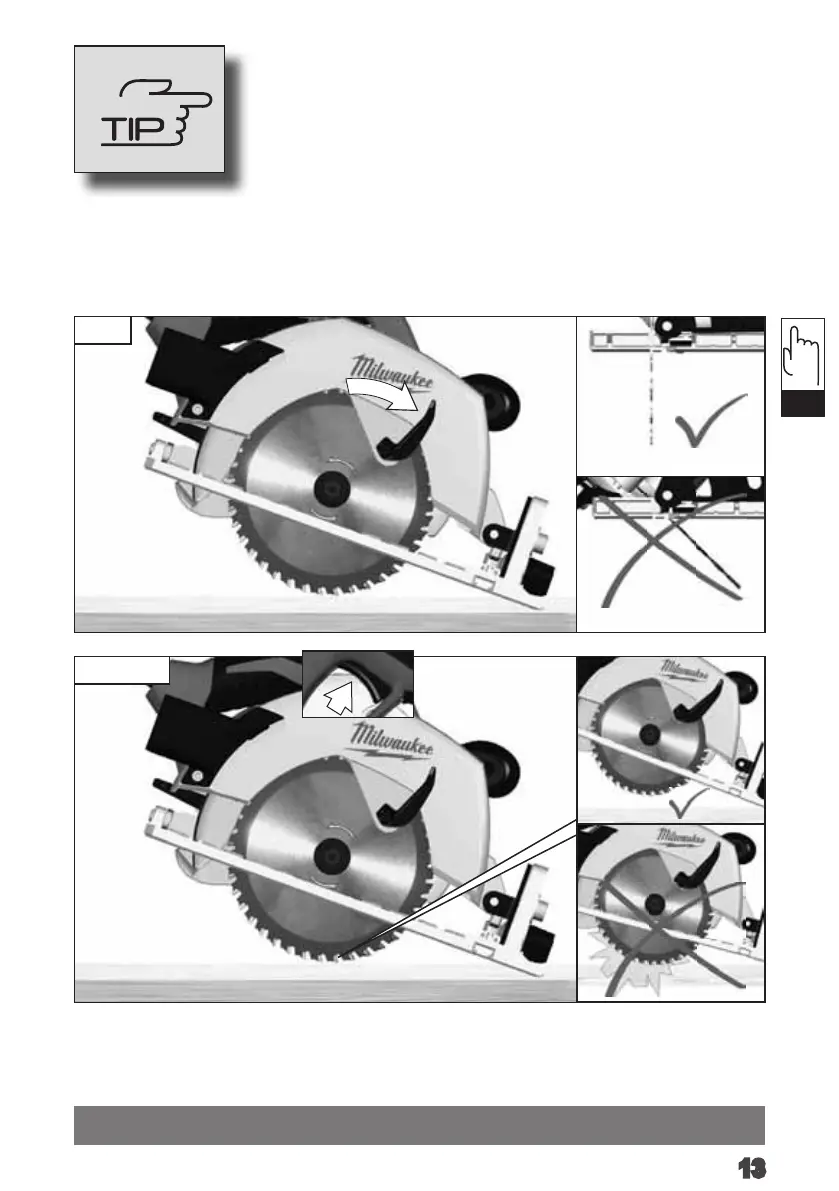 TIP

Milwaukee

Milwaukee

Milwaukee

Milwaukee

13